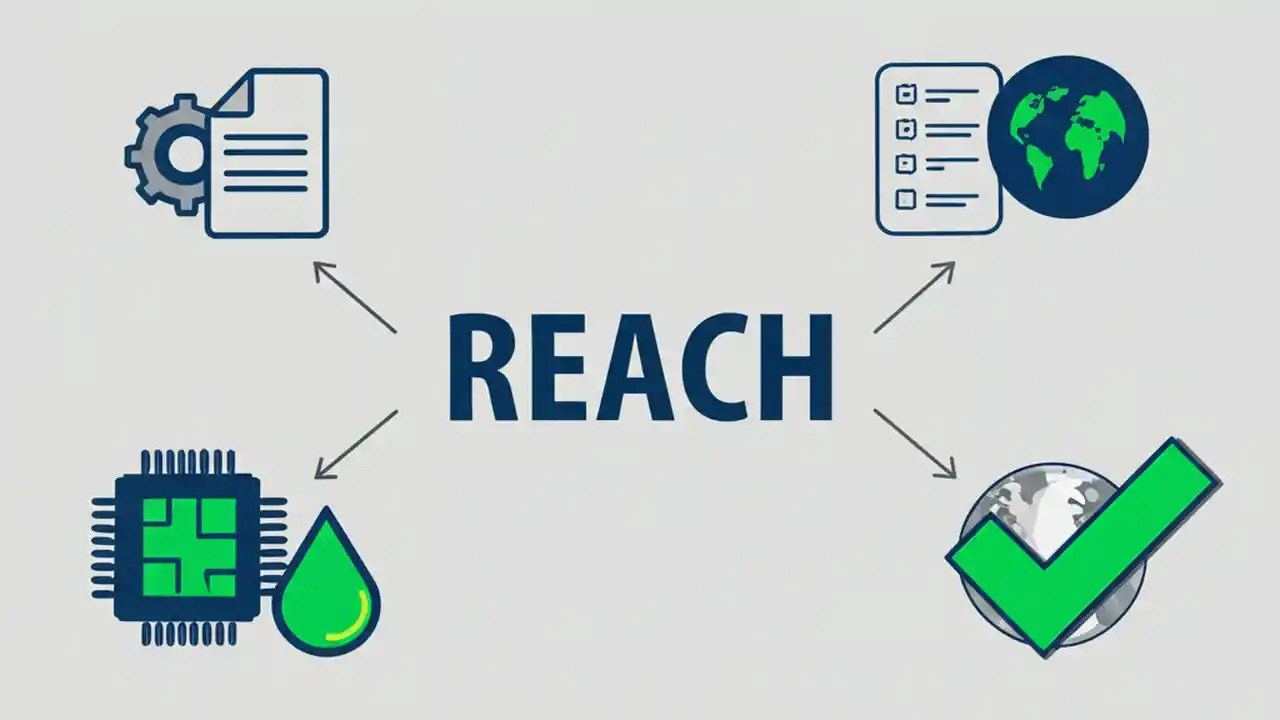 REACH