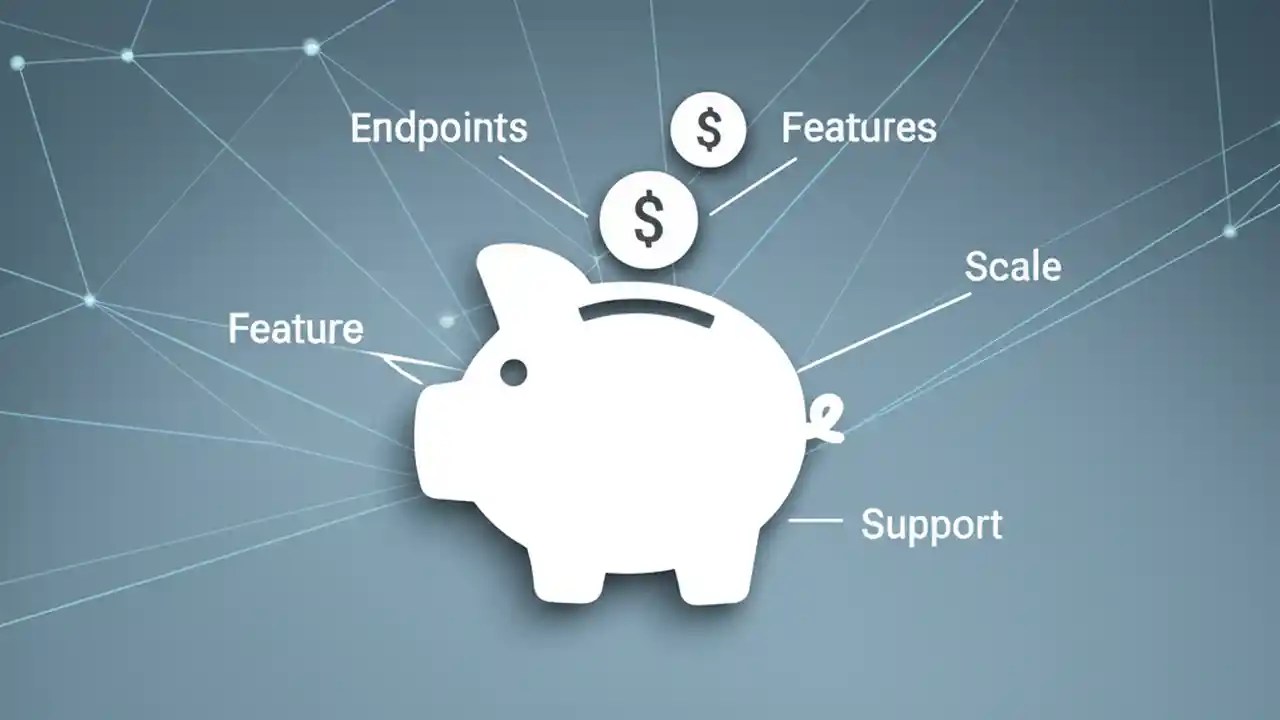 Endpoints

$

Features

$

Scale

Feature

Support