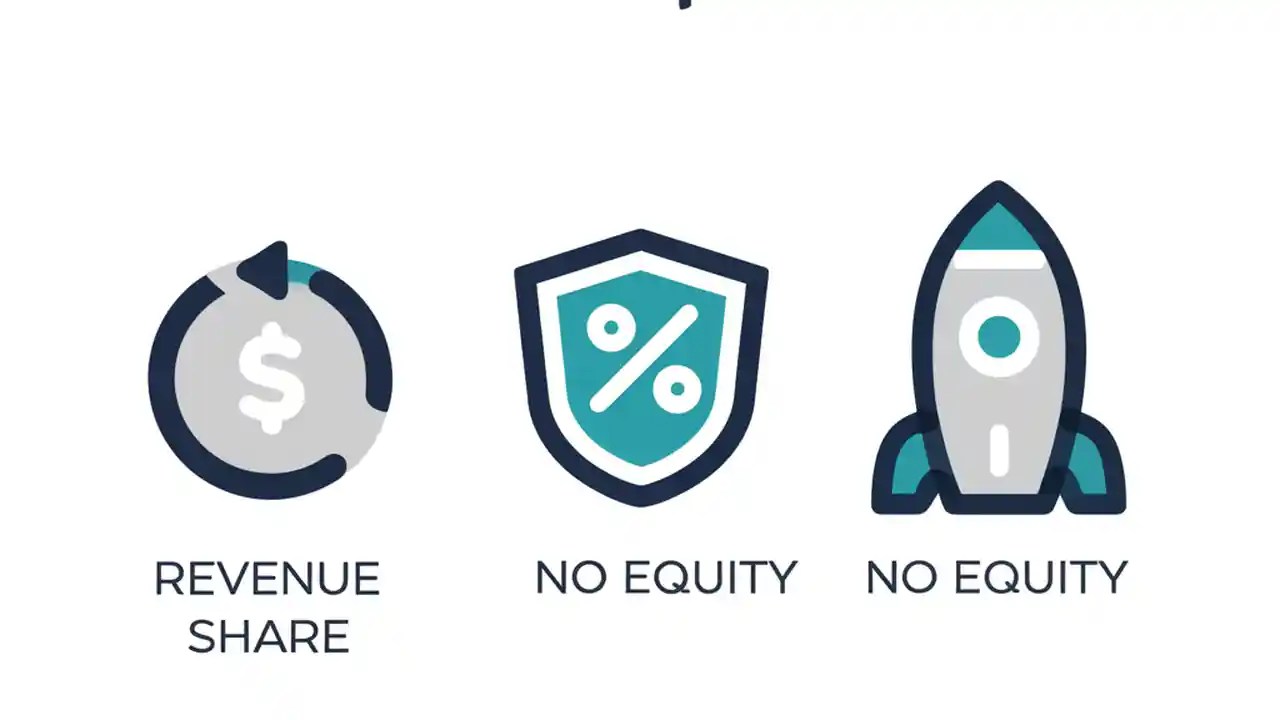 $

%

REVENUE SHARE

NO EQUITY

NO EQUITY