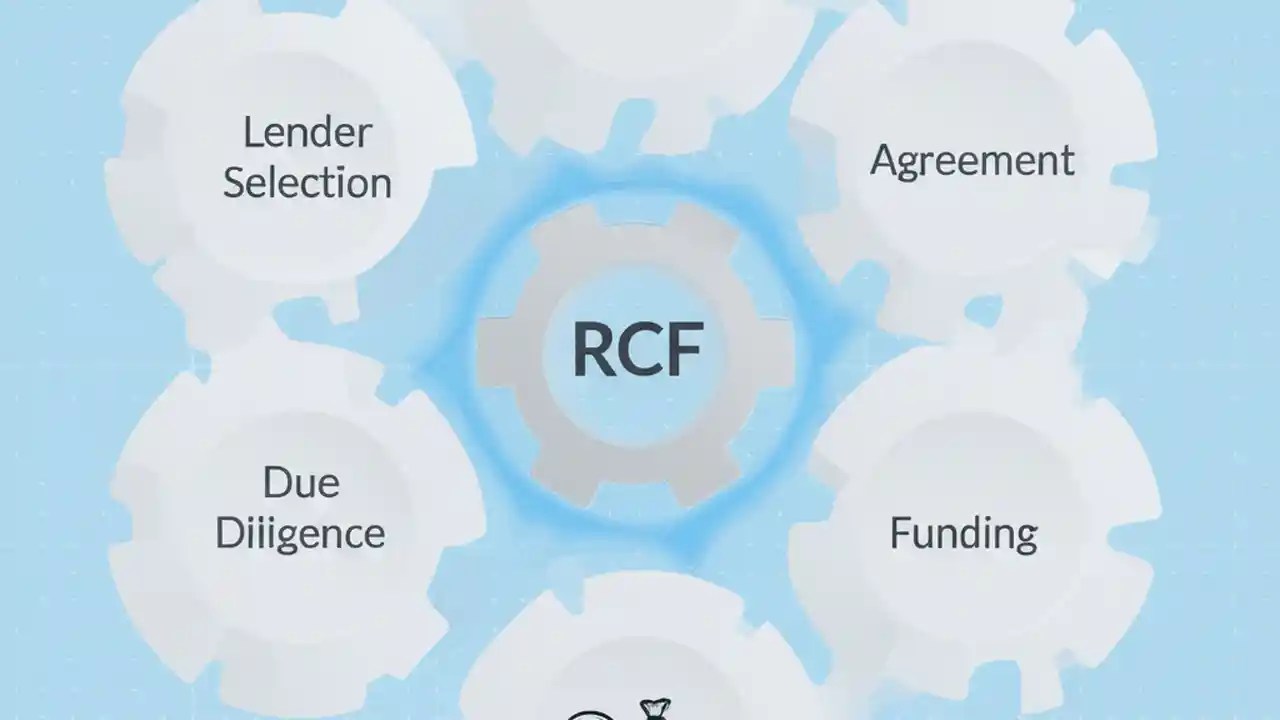 Lender Selection

Agreement

RCF

Due Diiigence

Funding