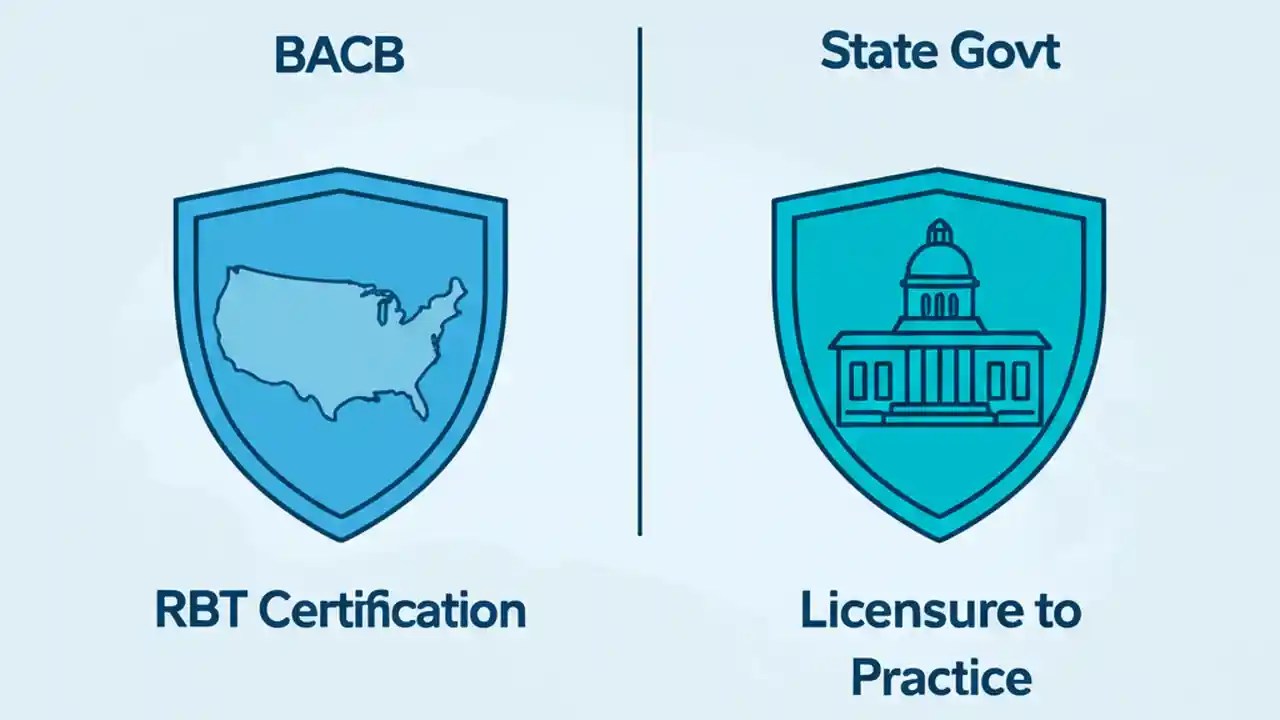 BACB

RBT Certification

State Govt

Licensure to Practice