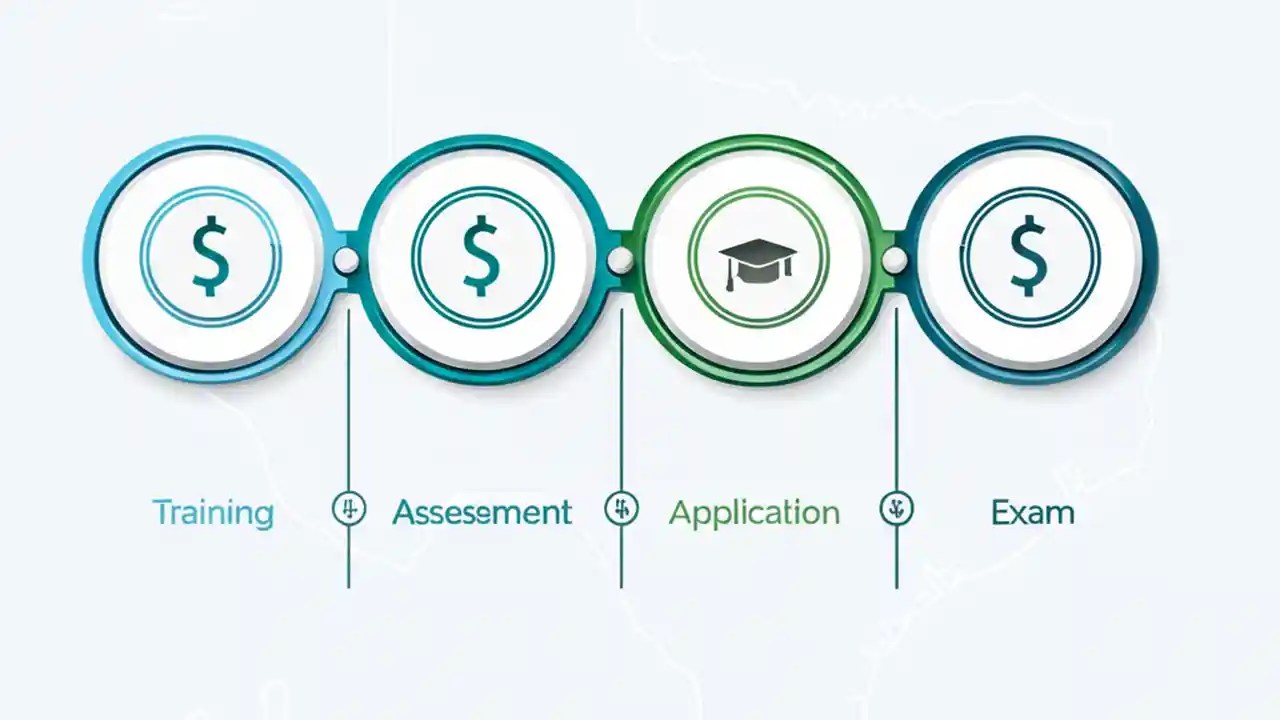 $

$

$

Training

Assesement

Application

Exam