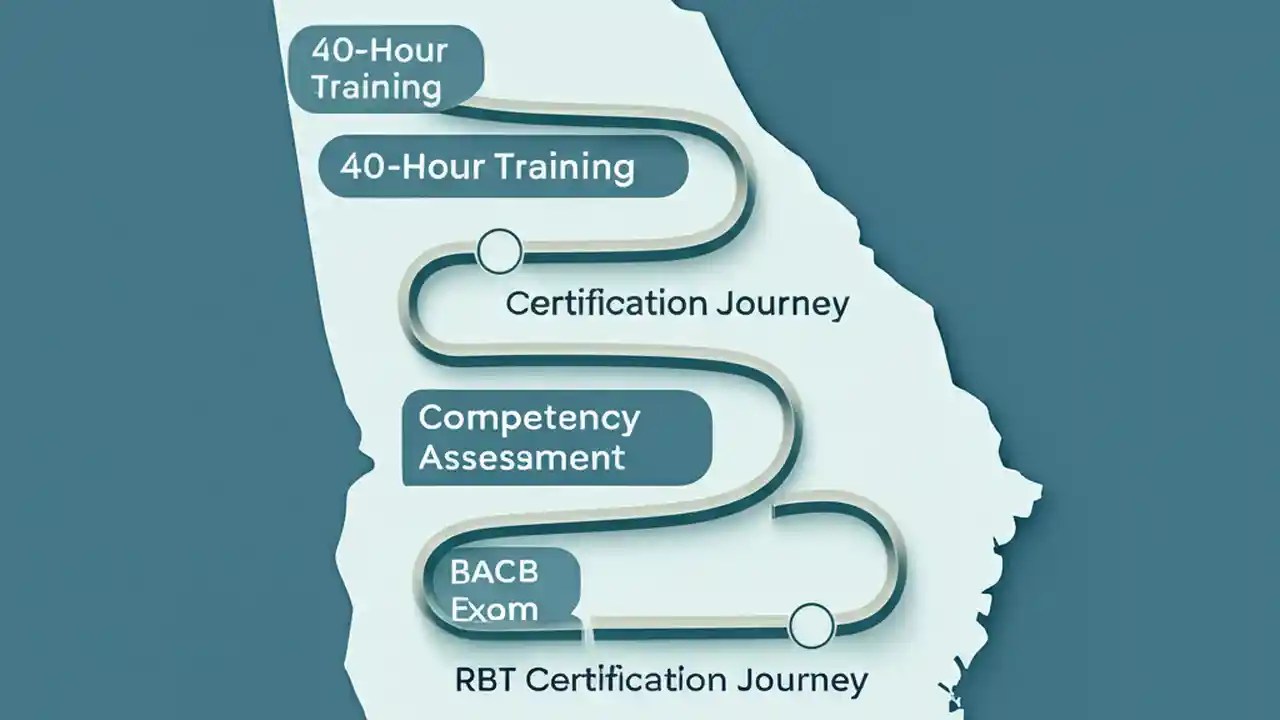 40-Hour Training

40-Hour Training

Certification Journey

Competency Assesament

BACB Exom

RBT Certification Journey