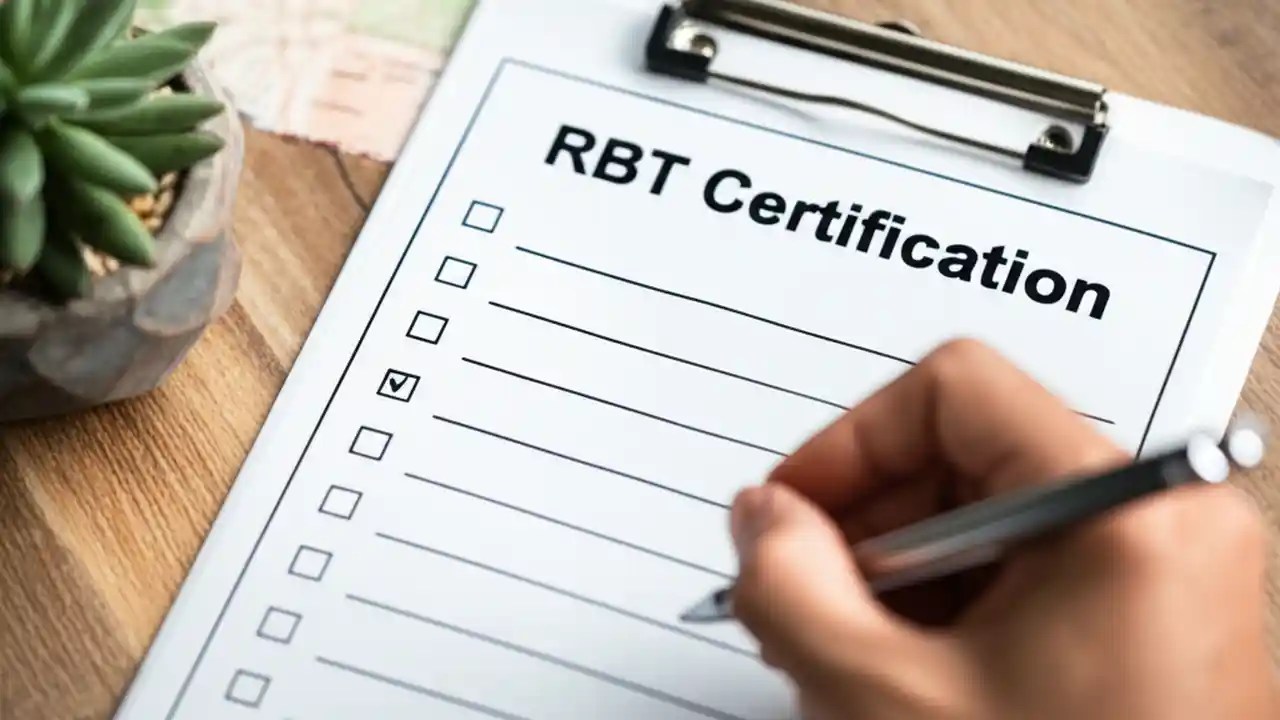 RBT Certification