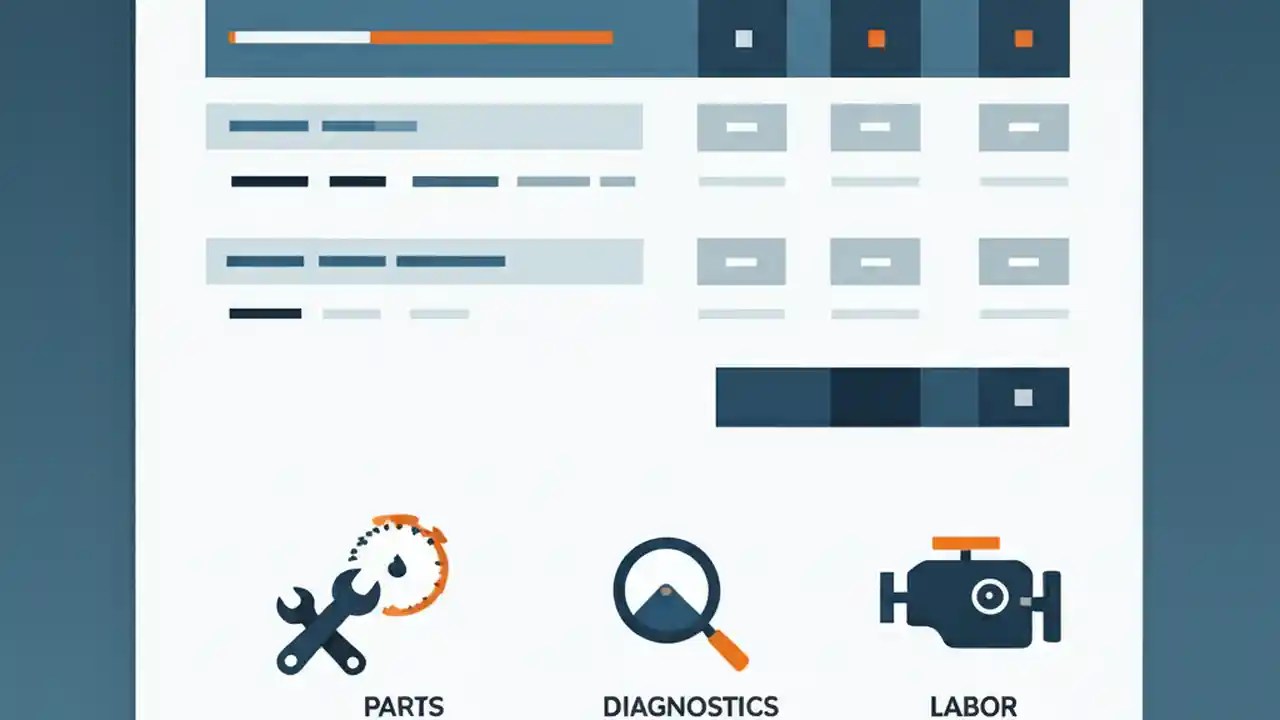 PARTS

DIAGNOSTICS

LABOR