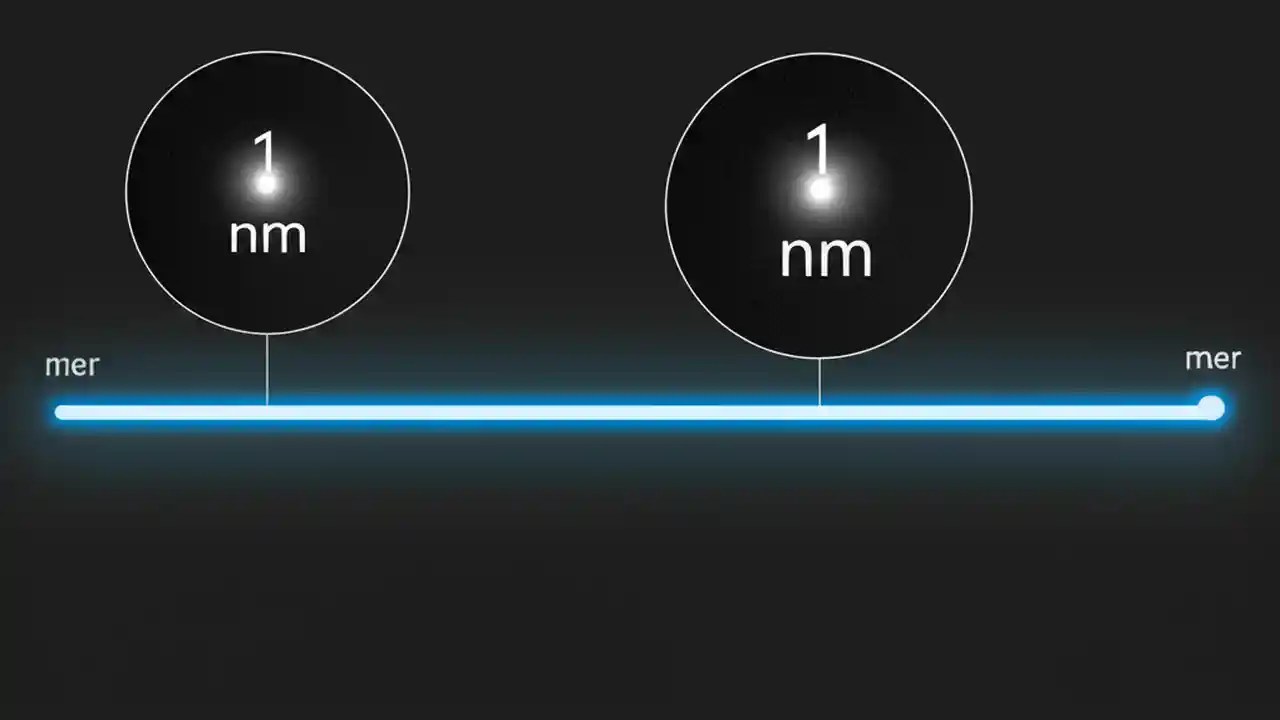 1
nm

1
nm

mer

mer