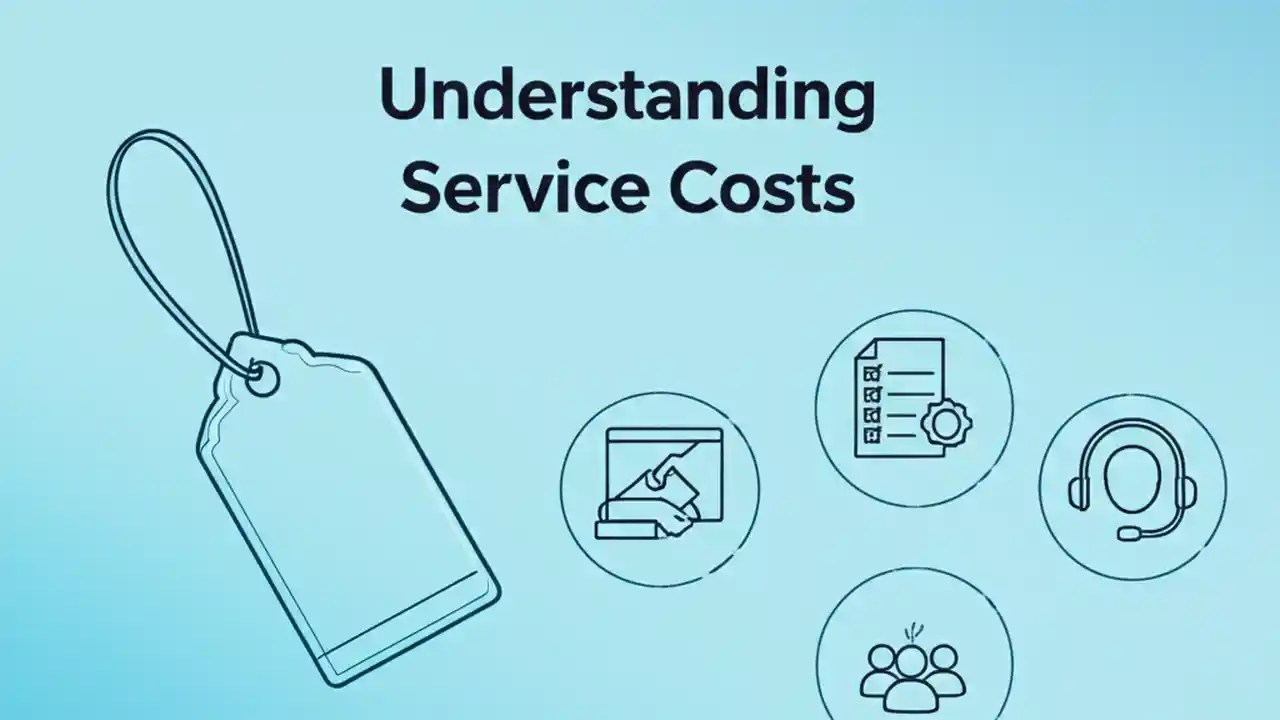 Understanding
Service Costs