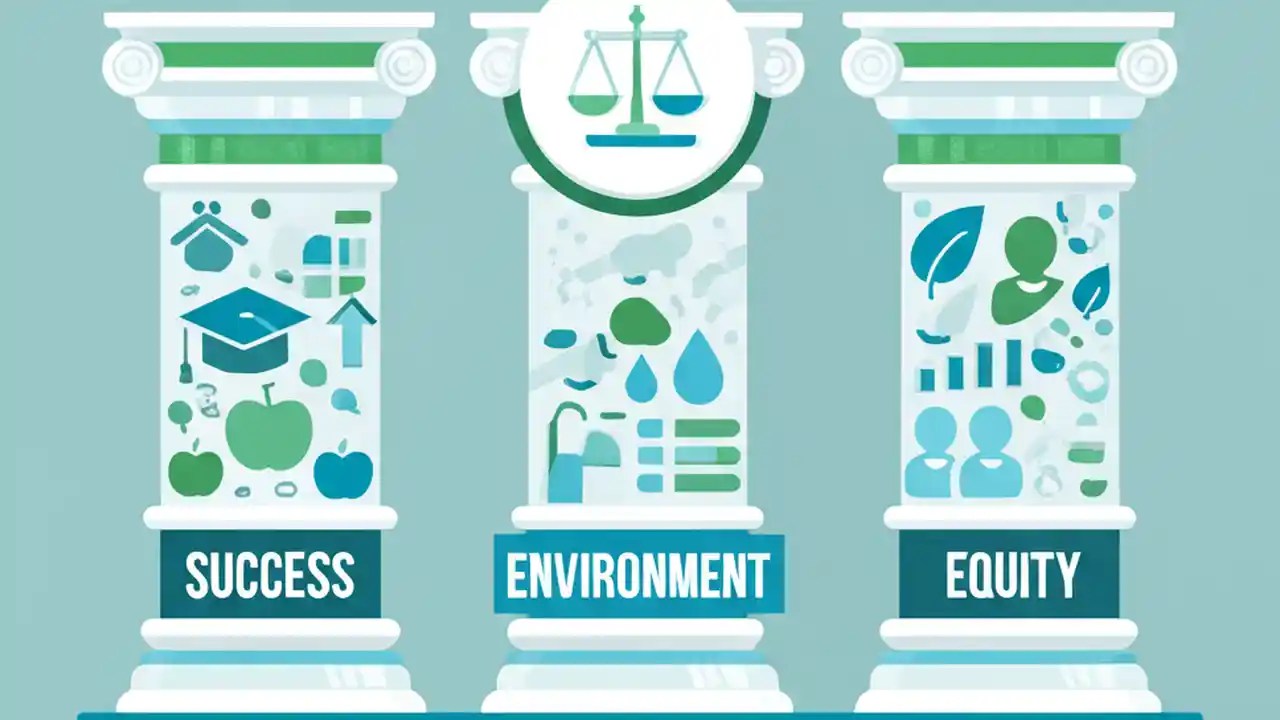 SUCCESS

ENVIRONMENT

EQUITY