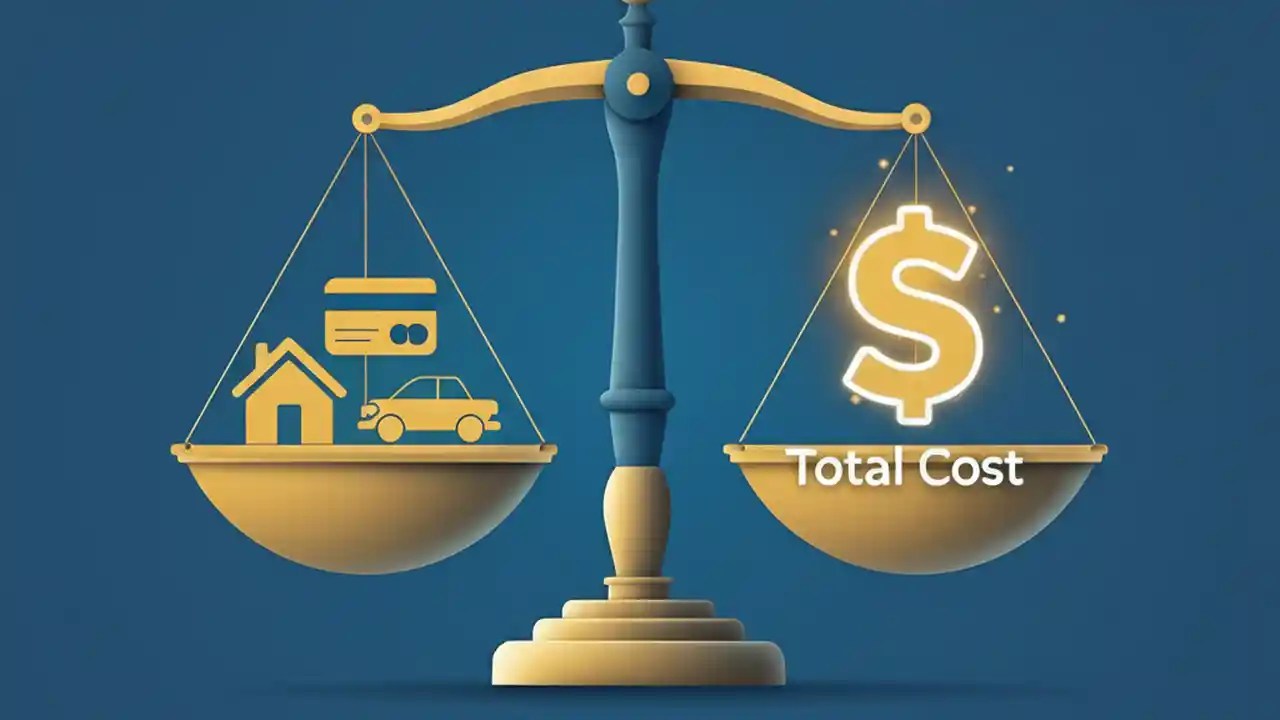 $
Total Cost