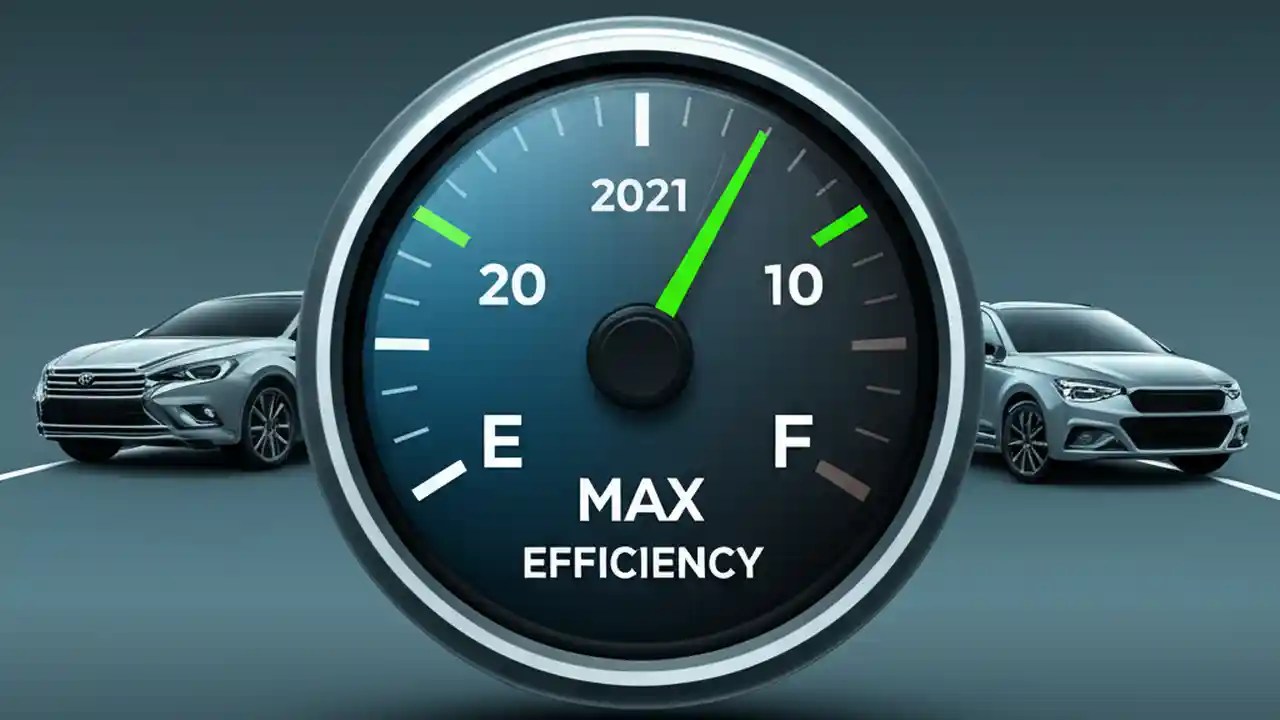 2021
20
10
E
F
MAX
EFFICIENCY