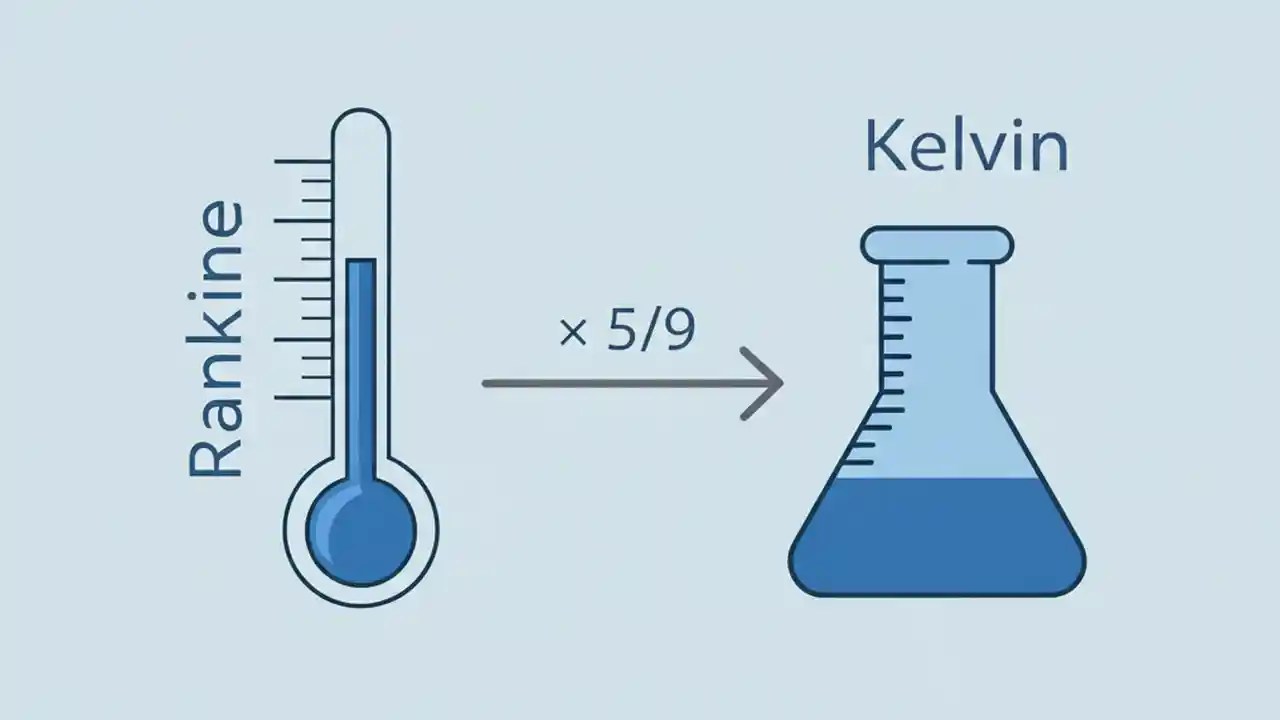 Rankine

$\times 5/9$

Kelvin