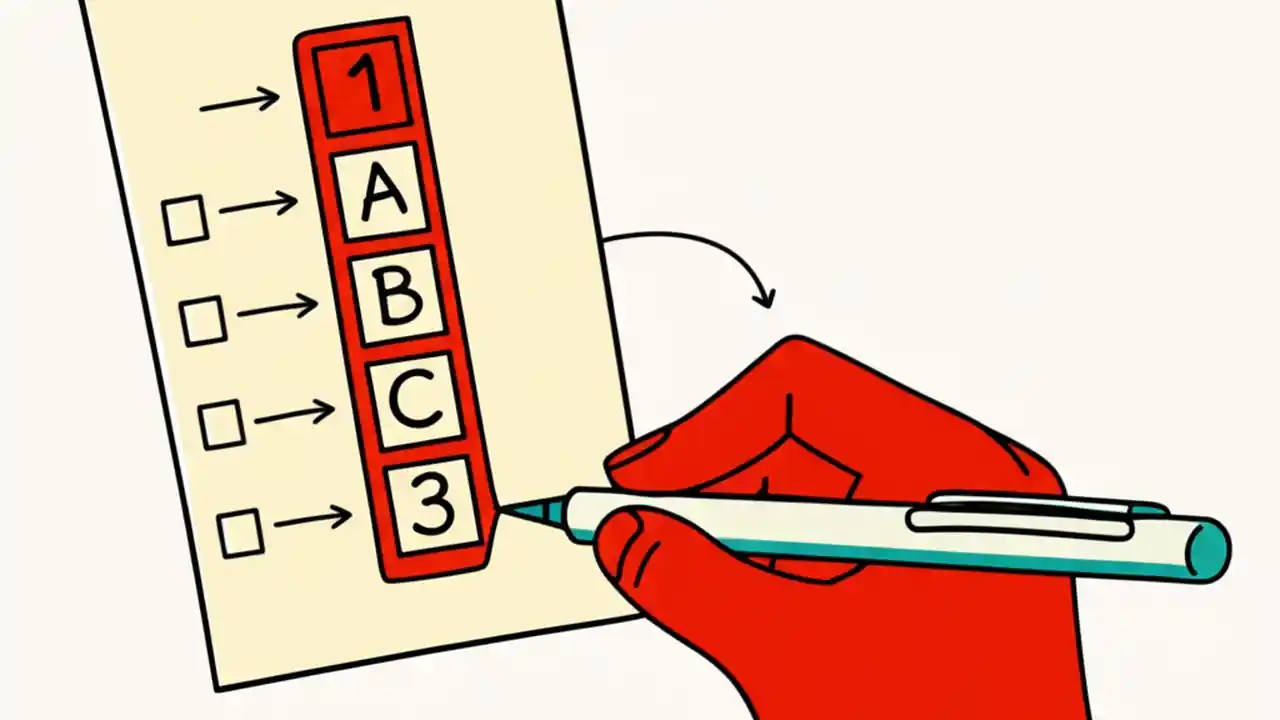 1
A
B
C
3