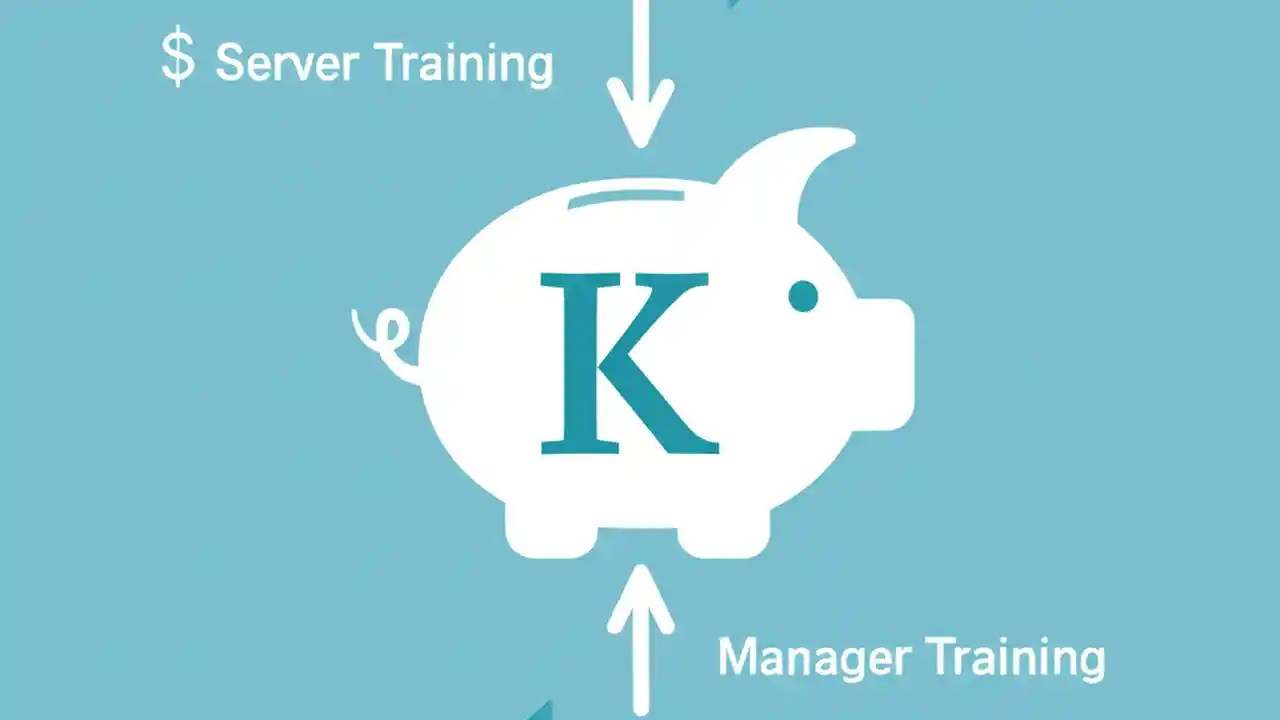 $ Server Training

K

Manager Training