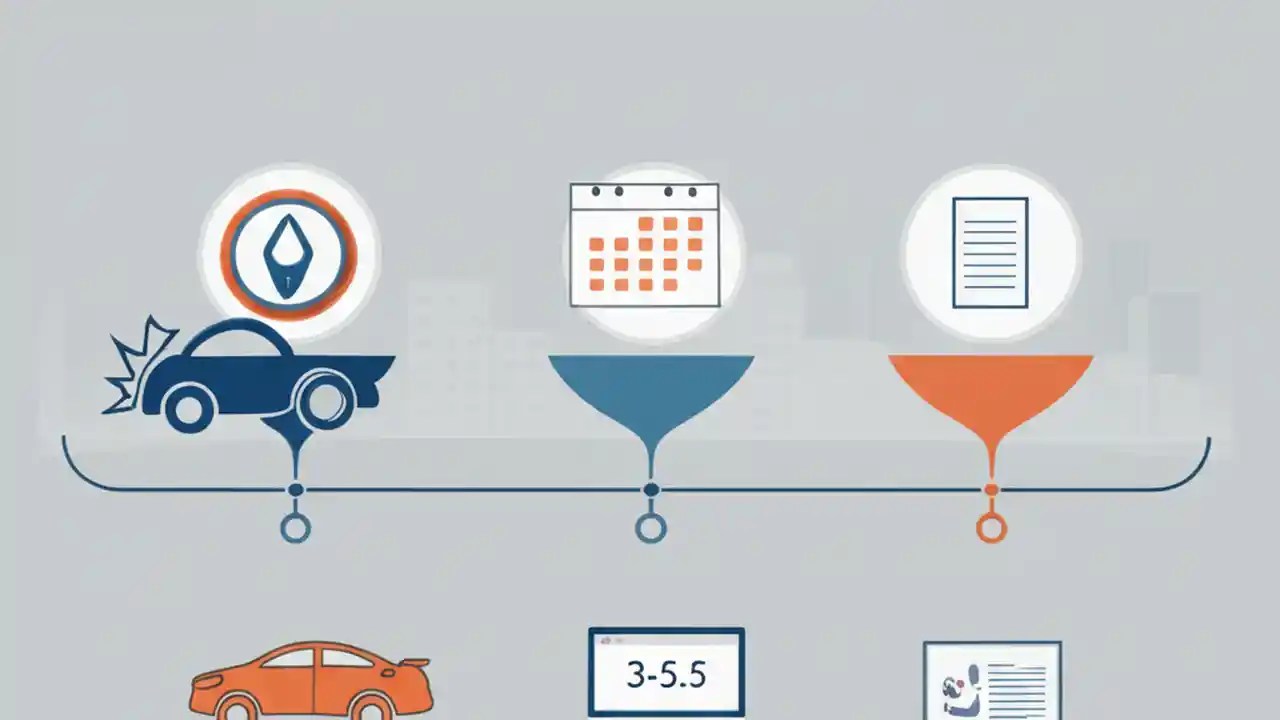 3-5.5