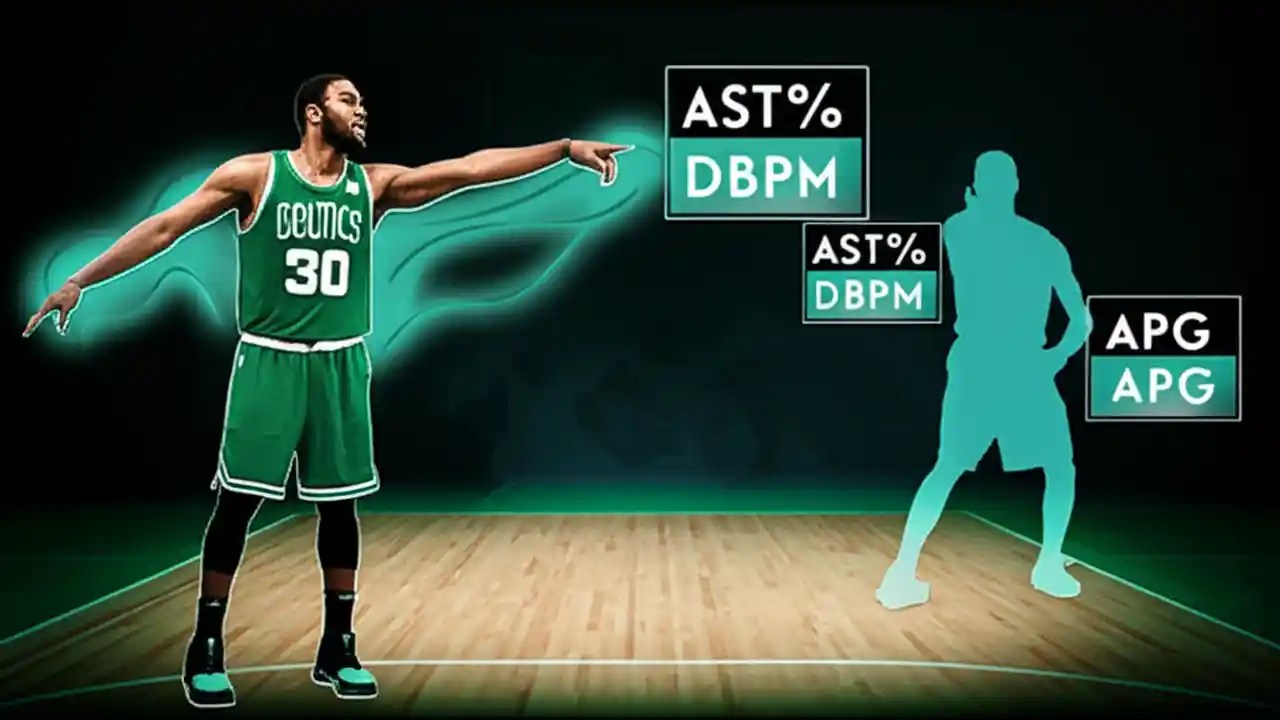 CELTICS
30

AST%
DBPM

AST%
DBPM

APG
APG