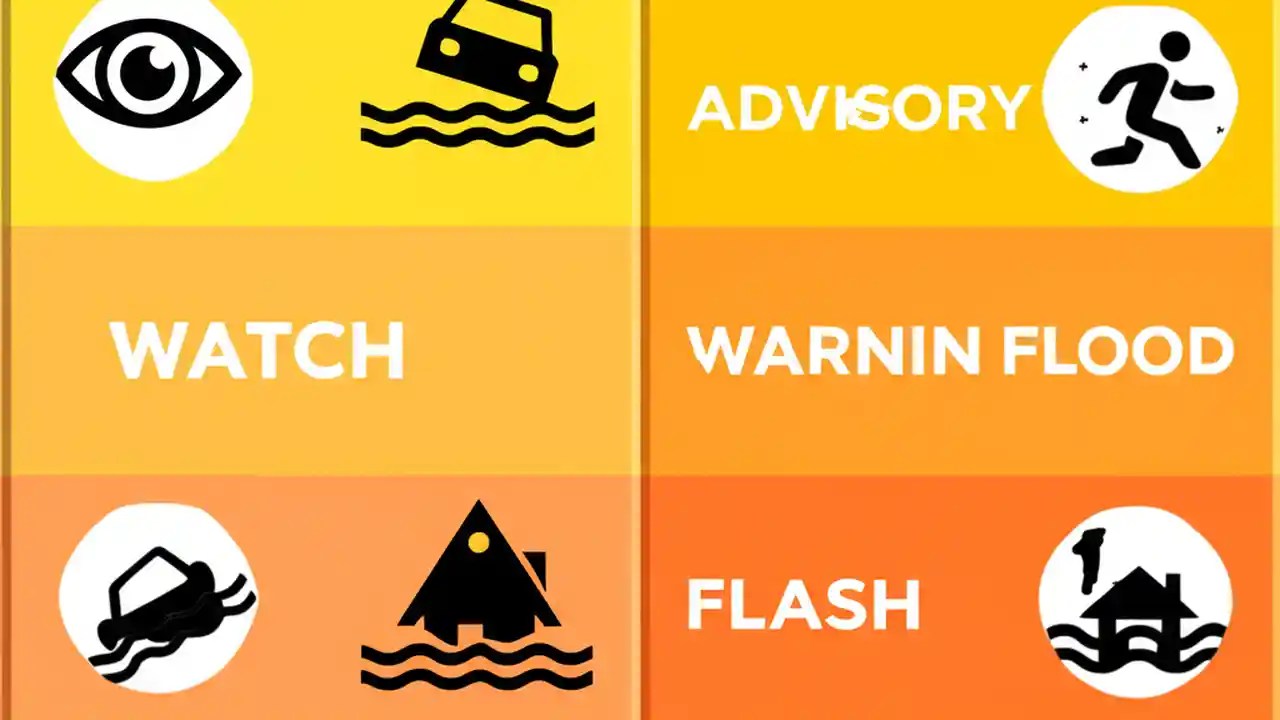 ADVISORY

WATCH

WARNIN FLOOD

FLASH