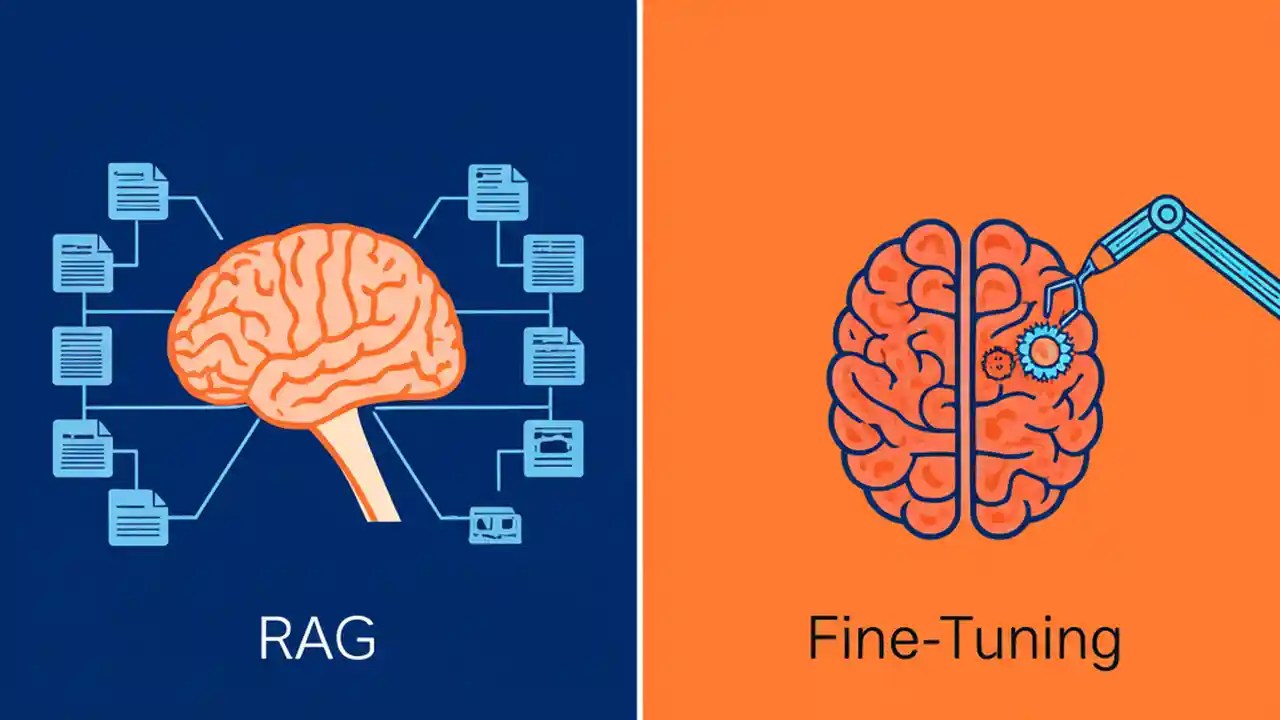 RAG

Fine-Tuning