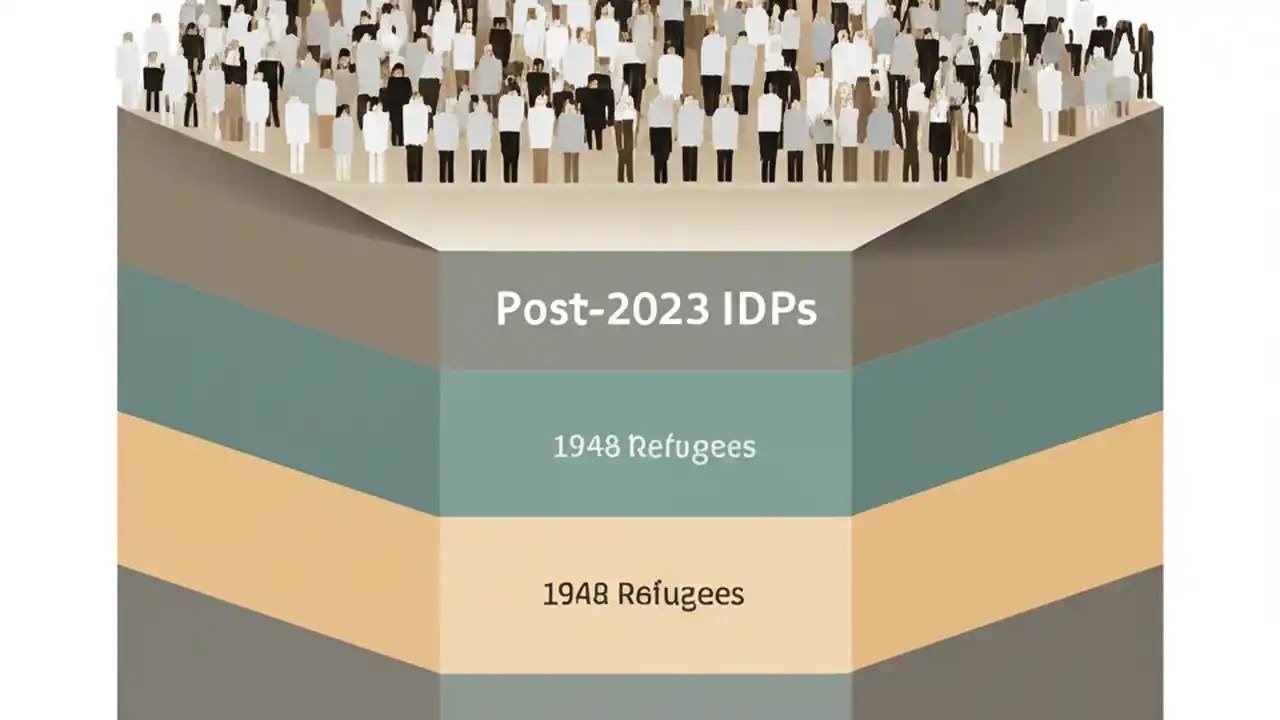 Post-2023 IDPs

1948 Refugees

1948 Refugees