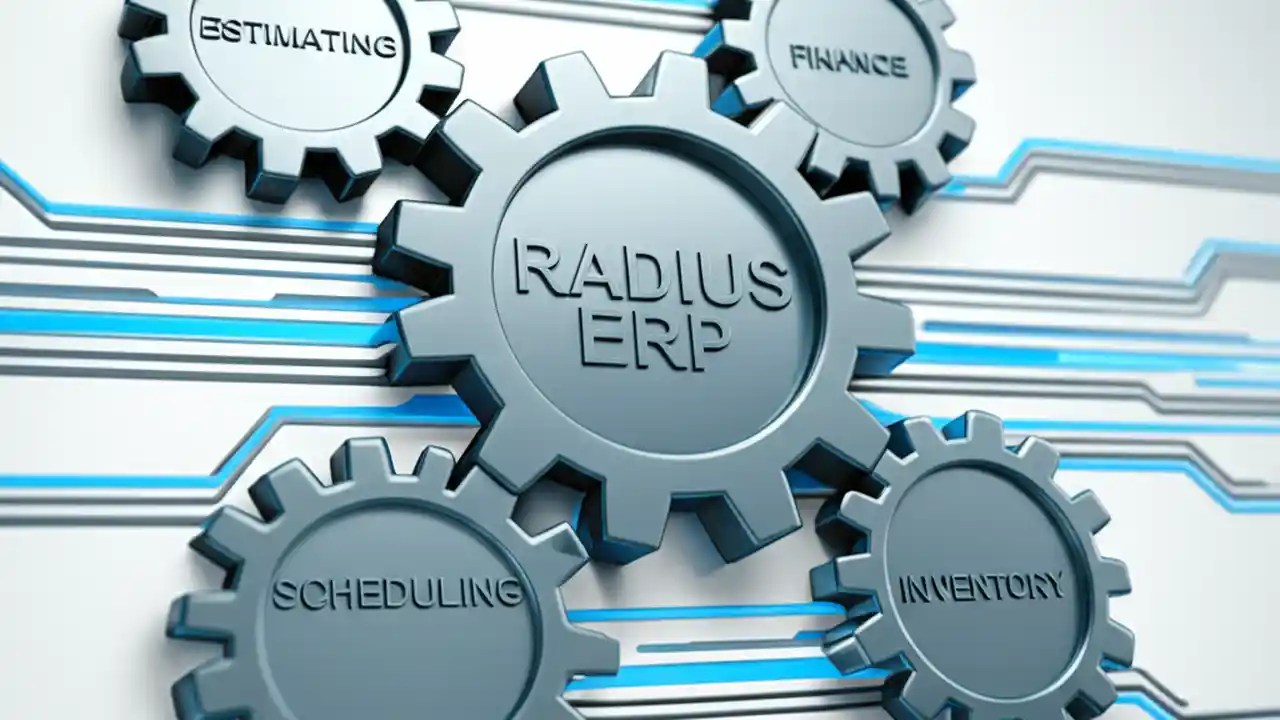 ESTIMATING

FINANCE

RADIUS
ERP

SCHEDULING

INVENTORY