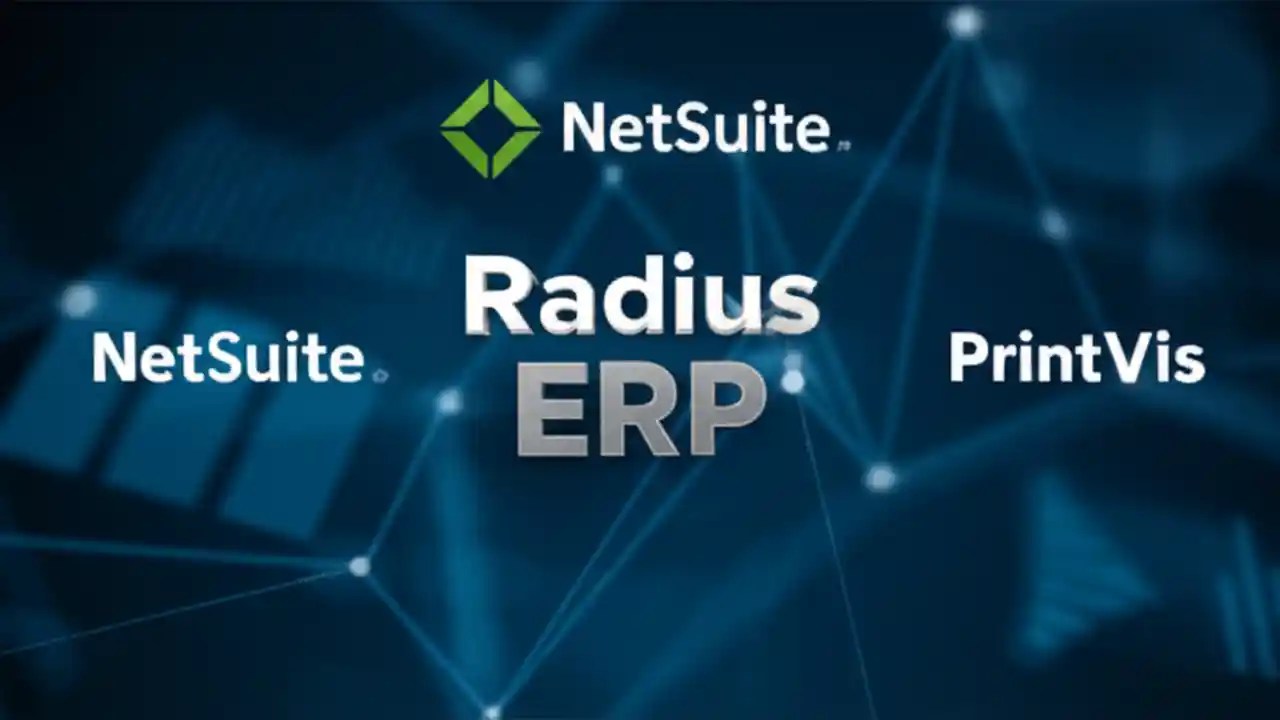 NetSuite

NetSuite

Radius
ERP

PrintVis