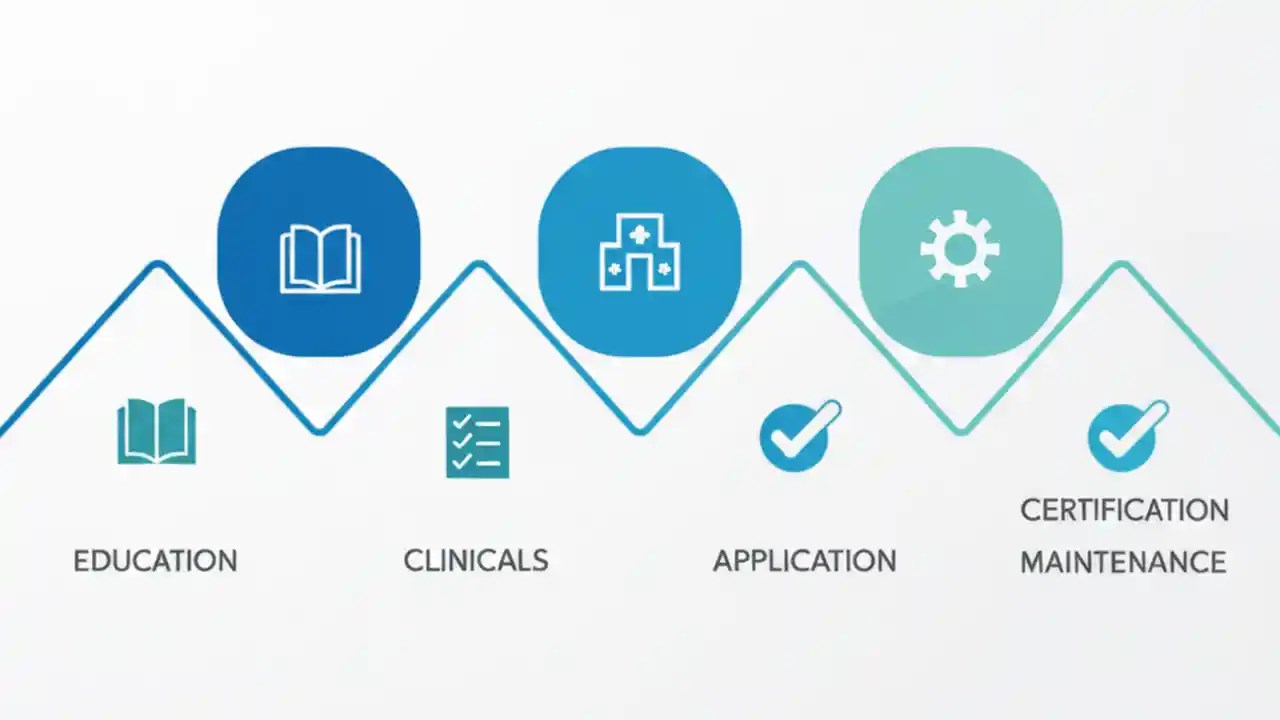 EDUCATION

CLINICALS

APPLICATION

CERTIFICATION MAINTENANCE