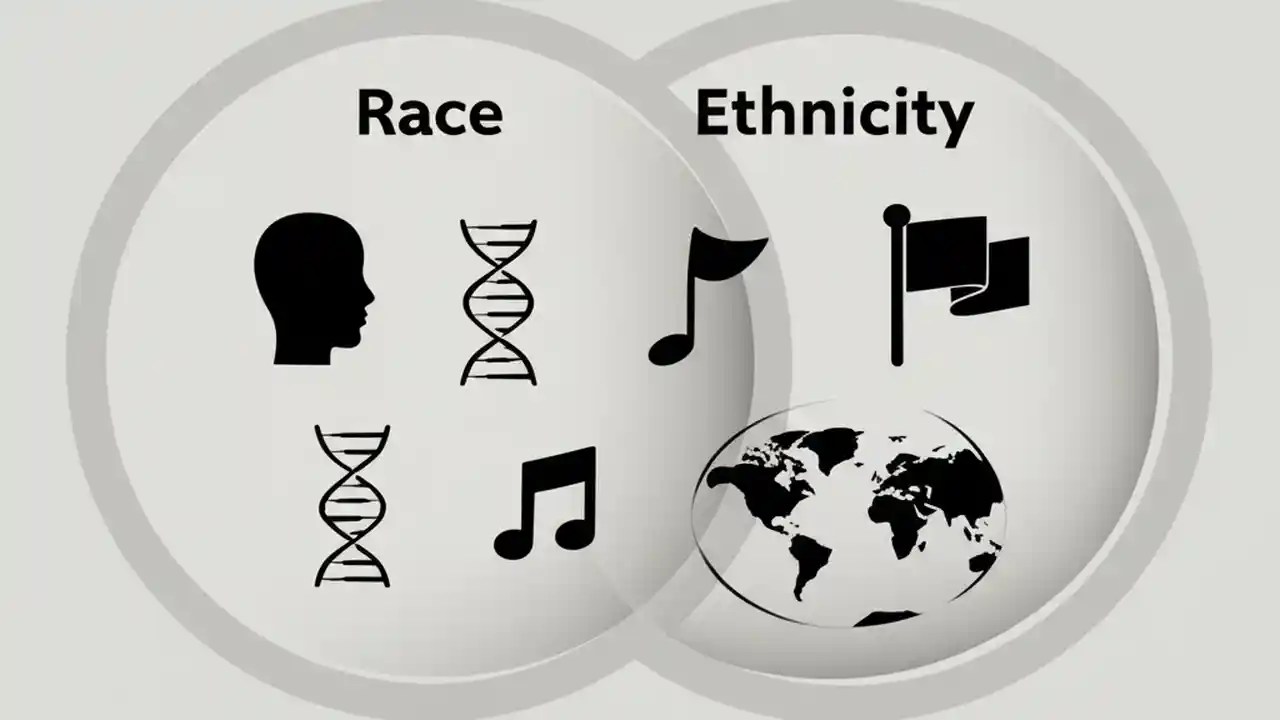 Race

Ethnicity