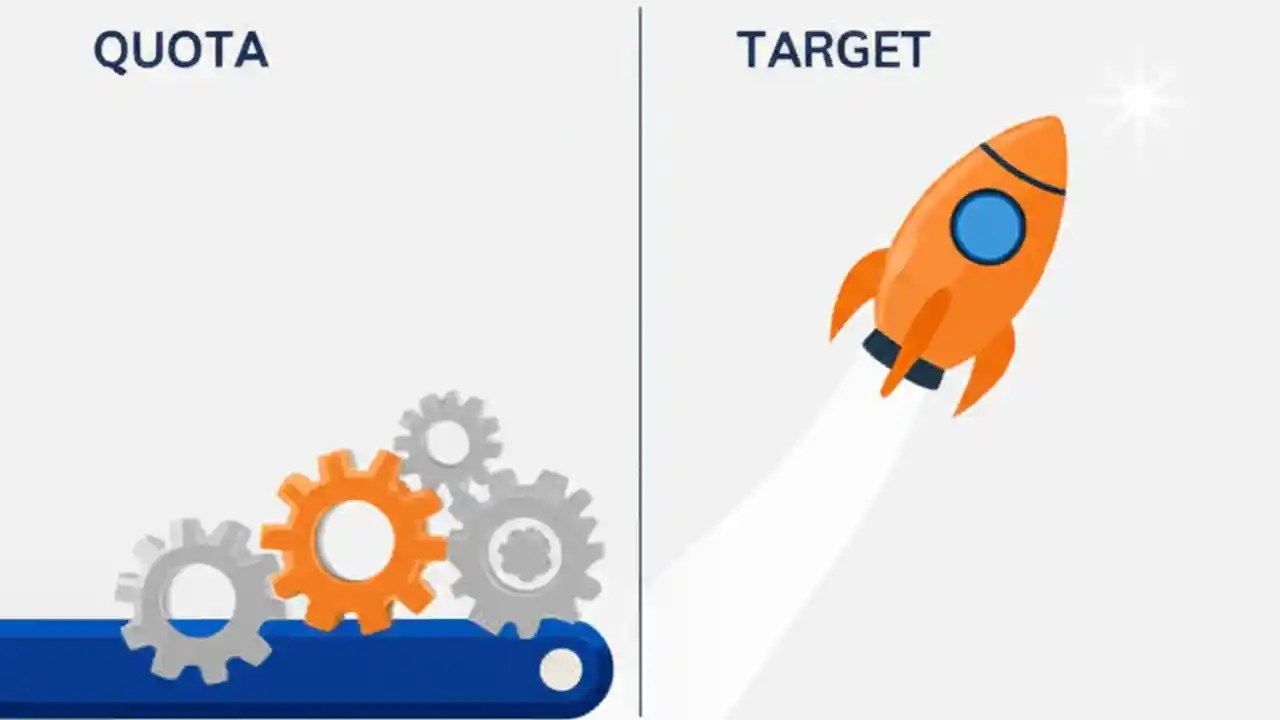 QUOTA

TARGET