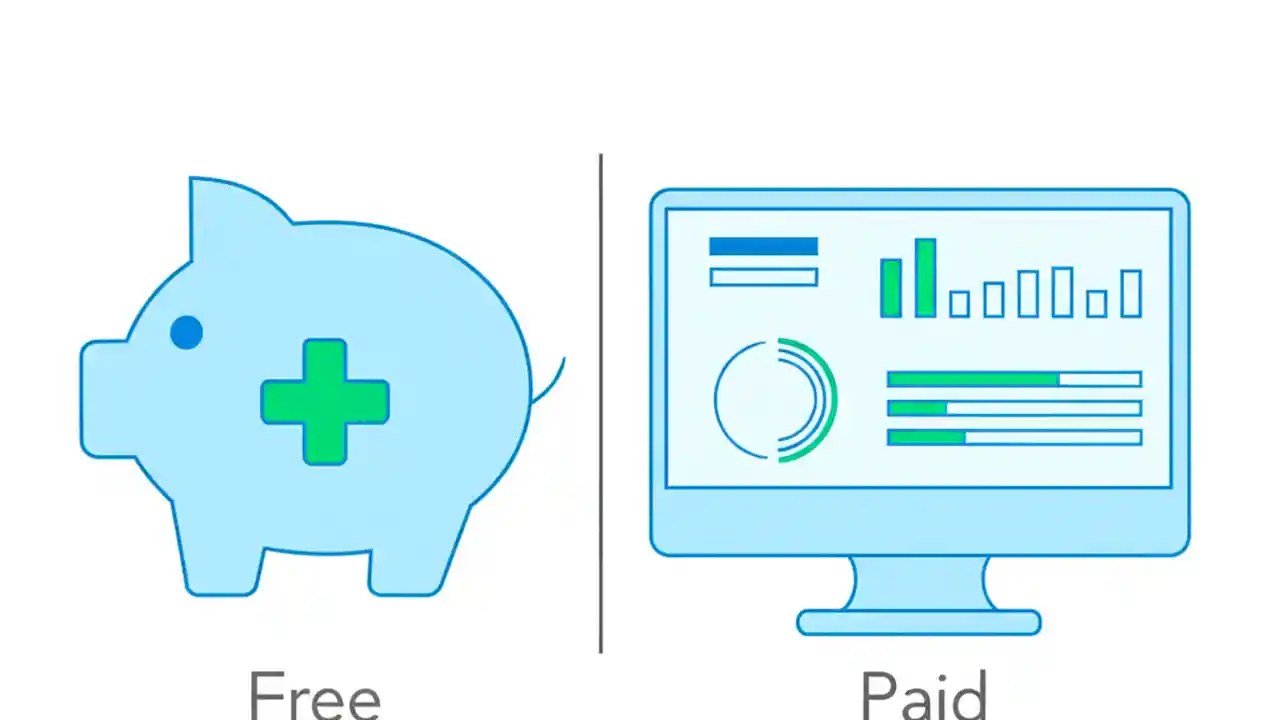 Free

Paid