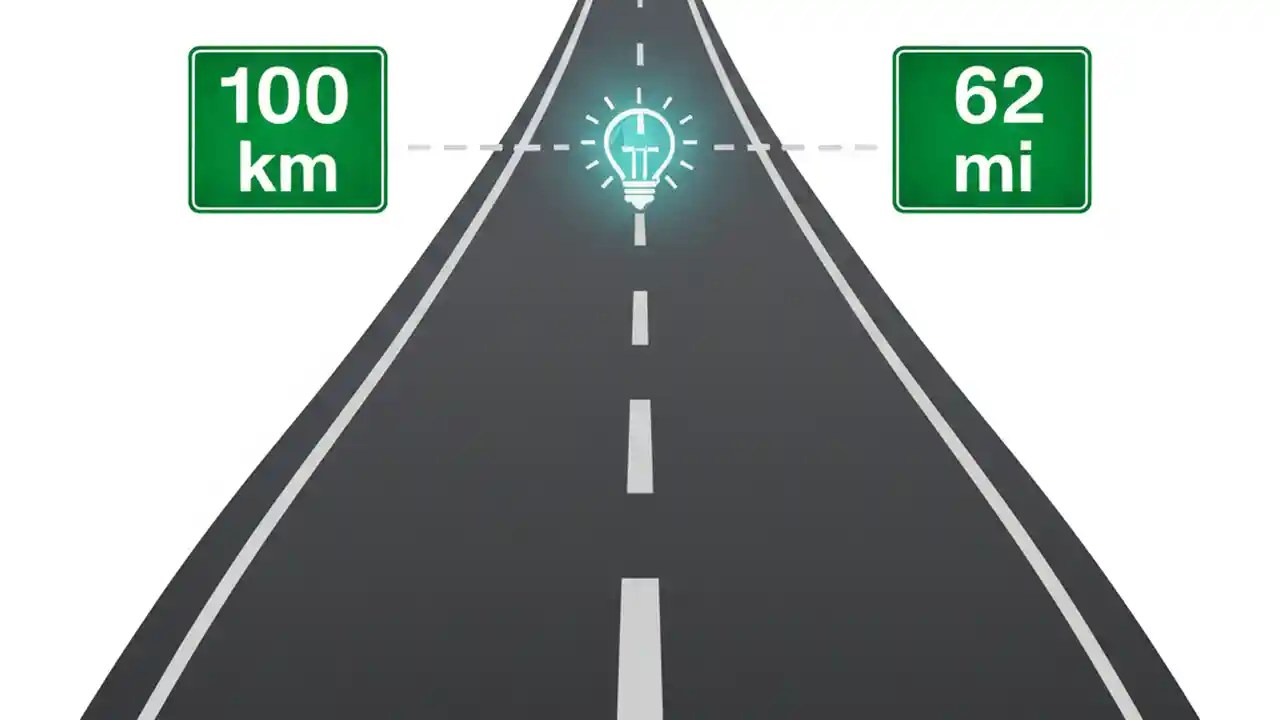 100 km

62 mi