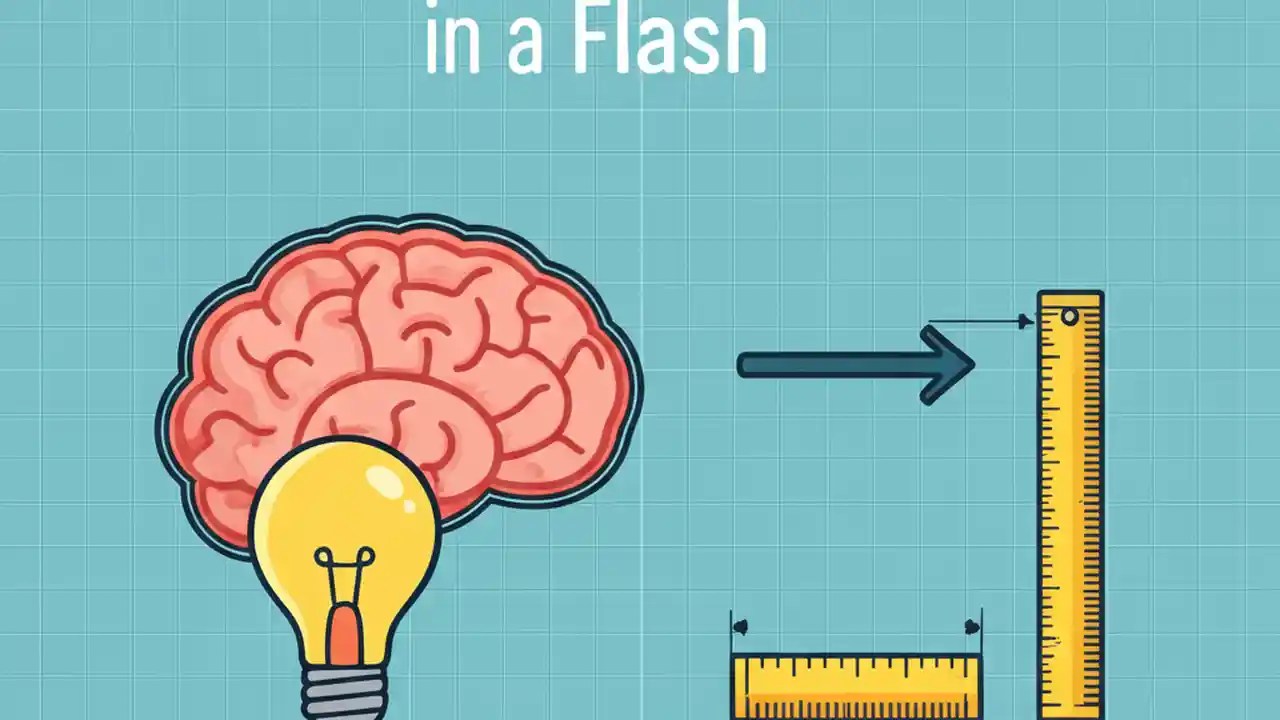 in a Flash