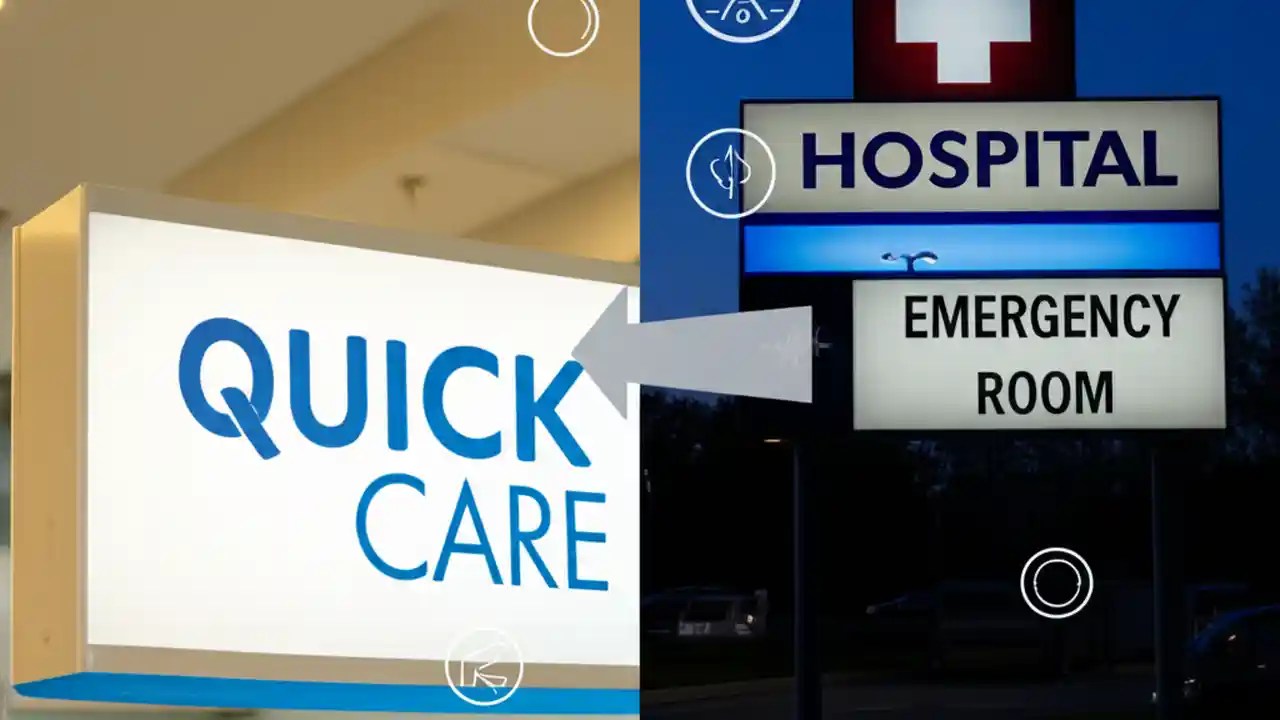 QUICK CARE

HOSPITAL

EMERGENCY ROOM