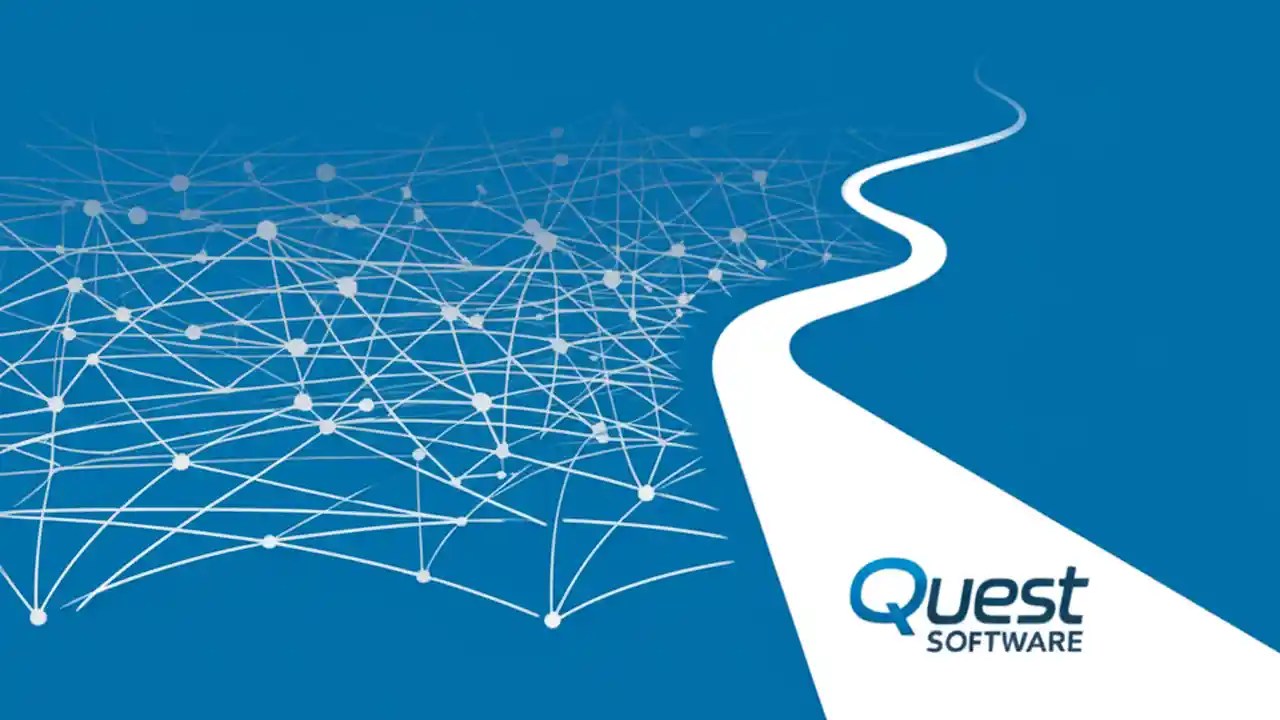 Quest
SOFTWARE