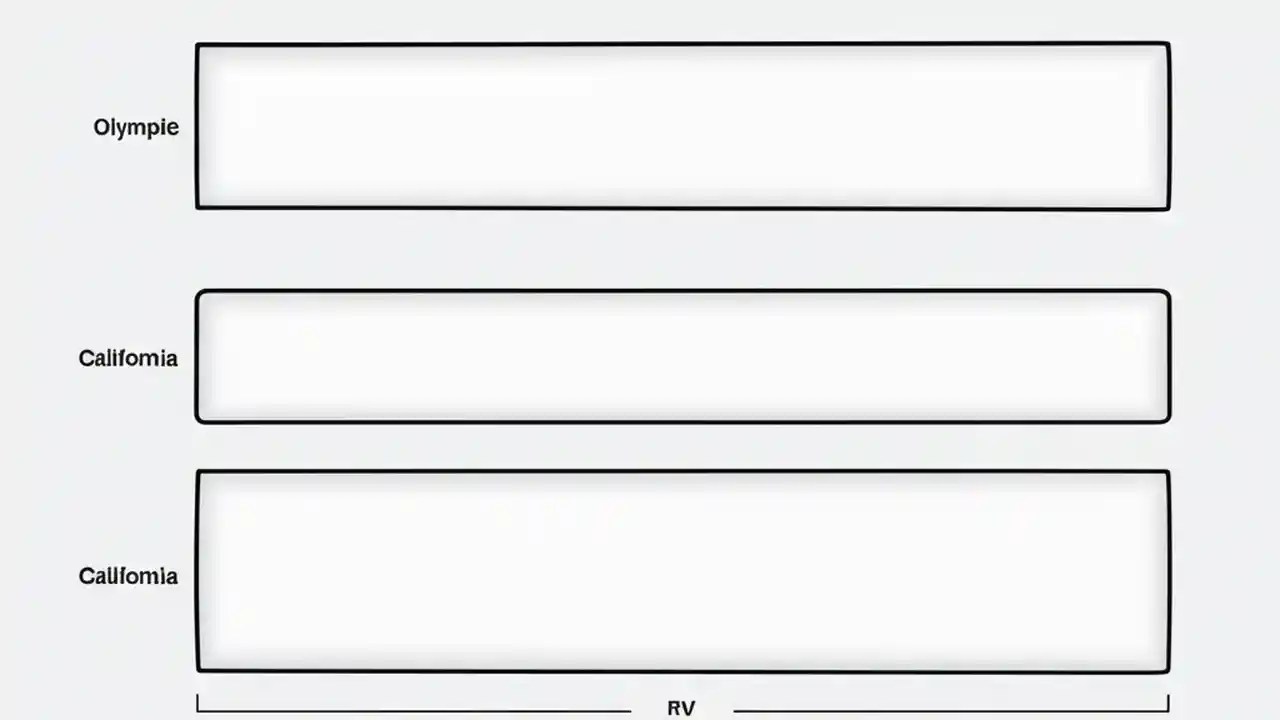 Olympie

Califomia

Califomia

RV