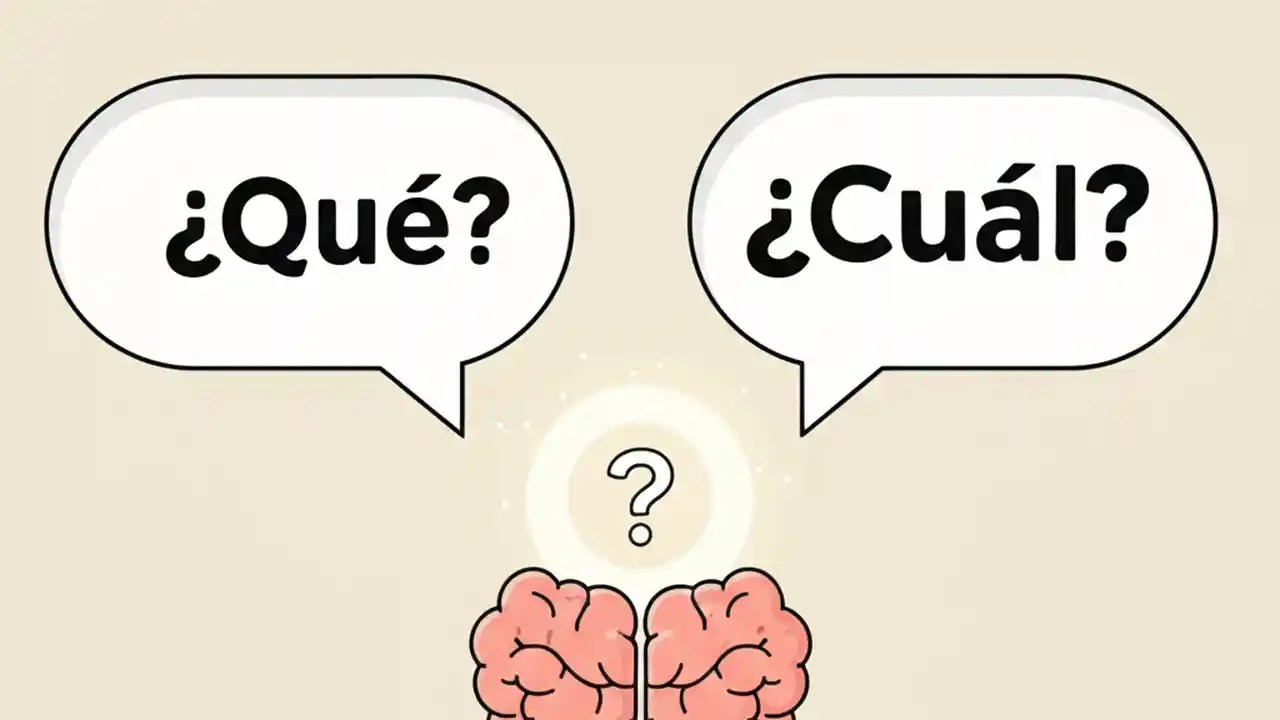 ¿Qué?

¿Cuál?

?