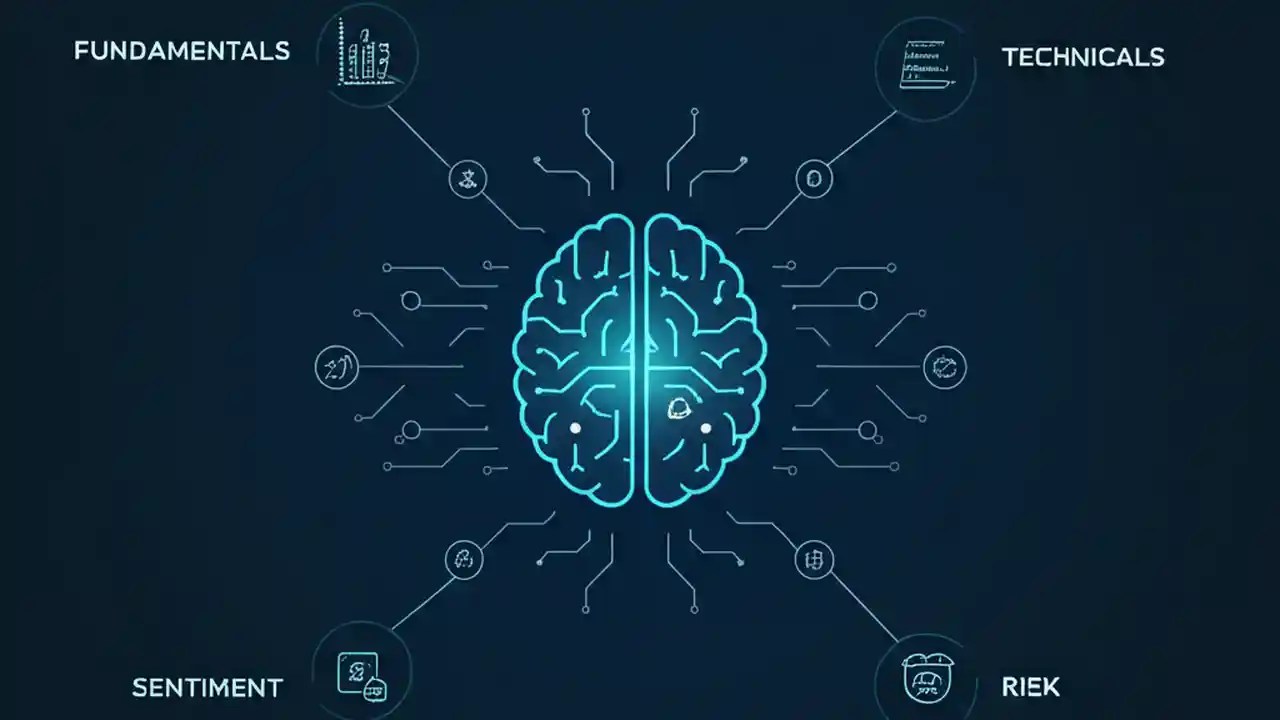 FUNDAMENTALS

TECHNICALS

SENTIMENT

RIEK