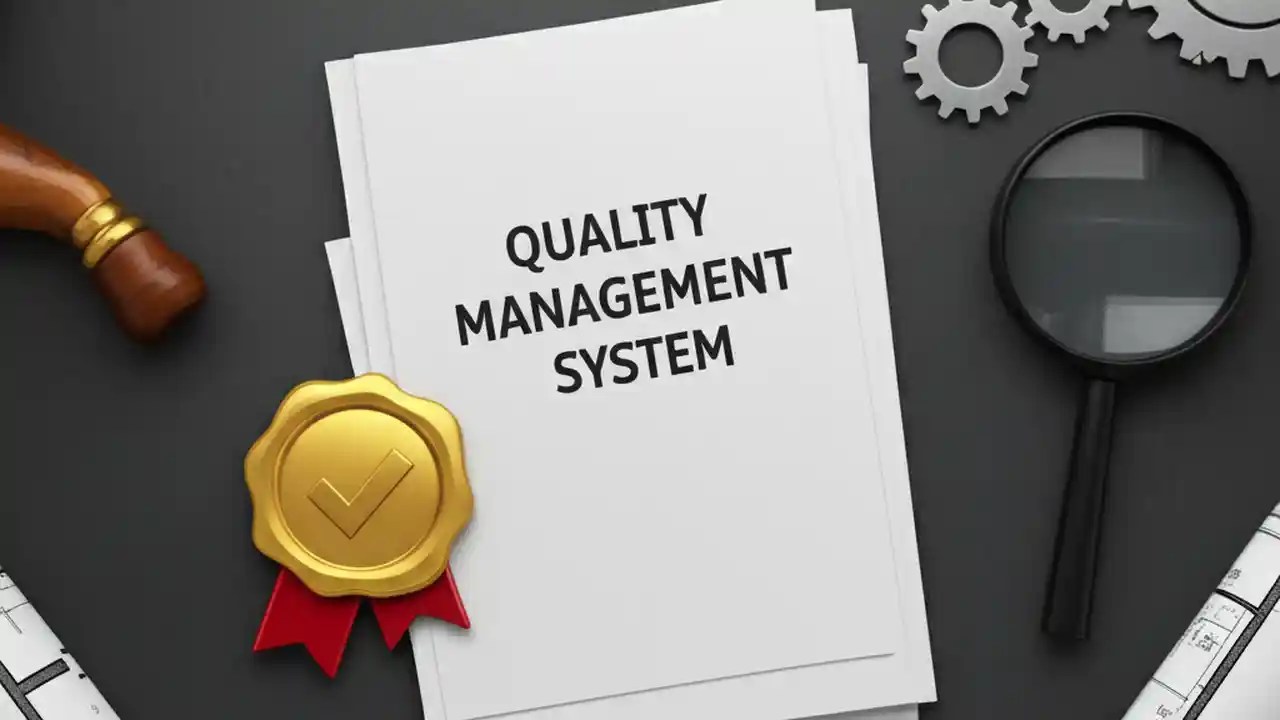 QUALITY
MANAGEMENT
SYSTEM