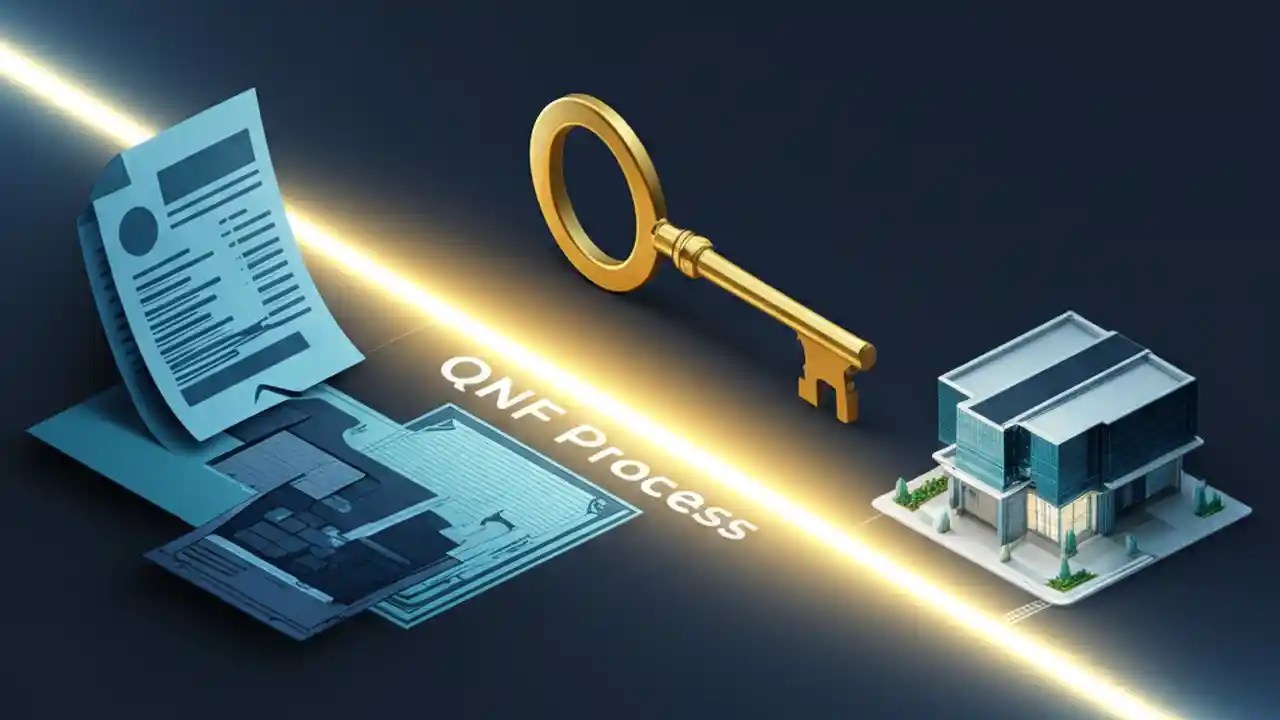 QNF Process