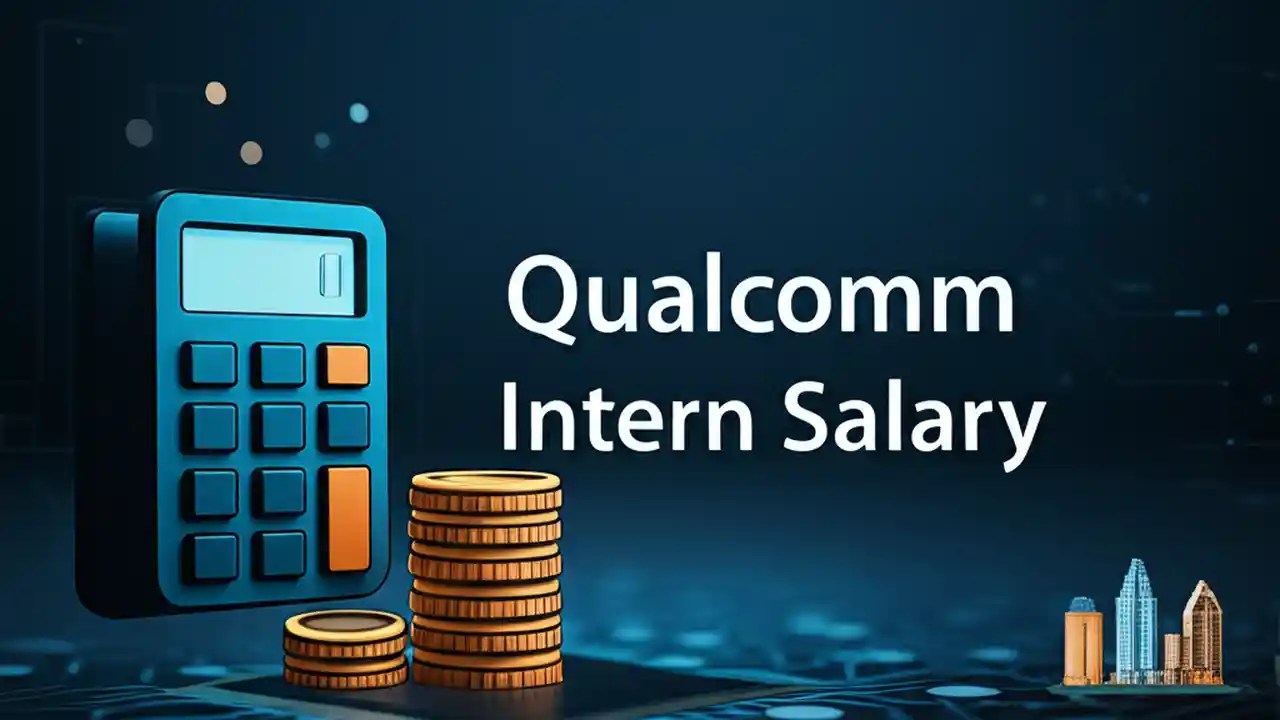 Qualcomm
Intern Salary