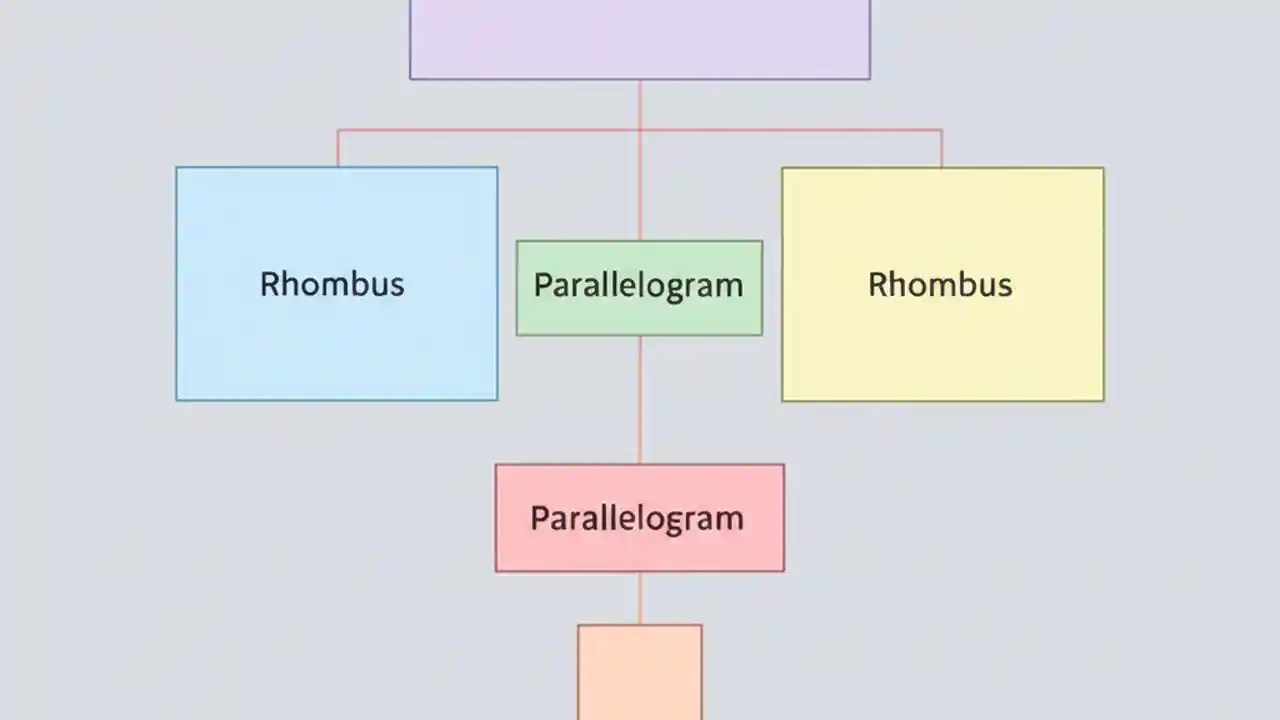 Rhombus

Parallelogram

Rhombus

Parallelogram