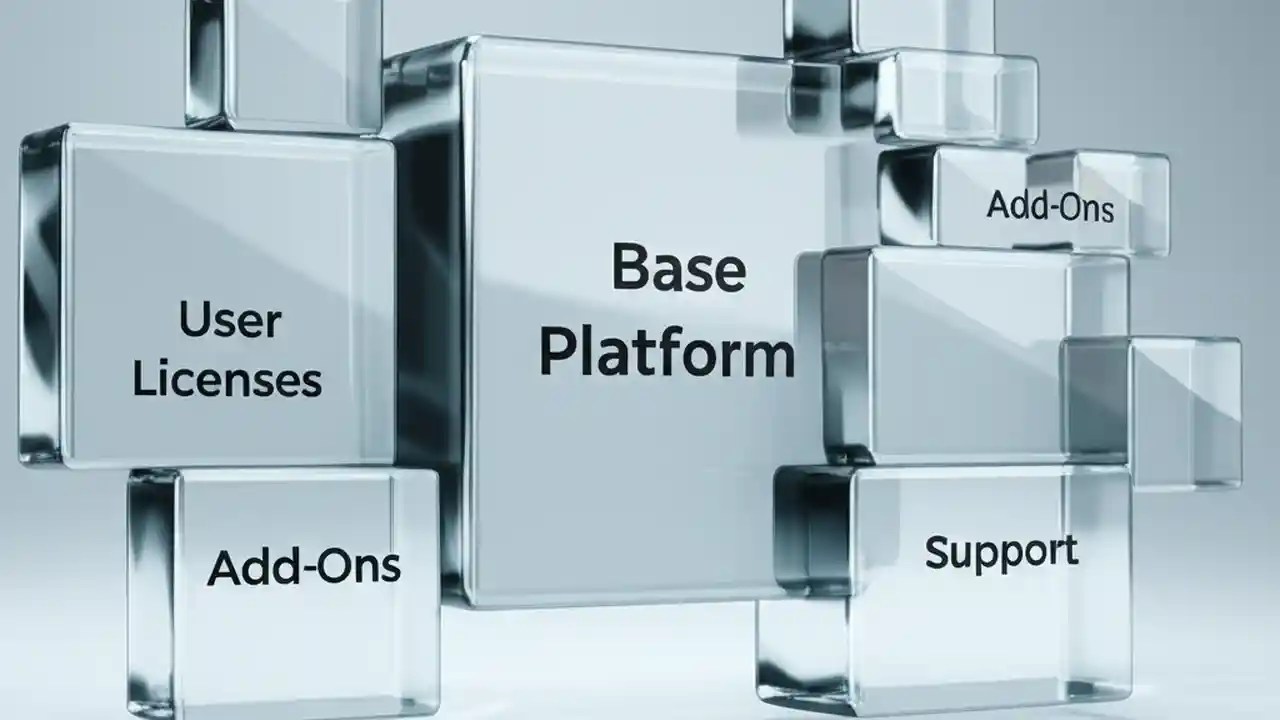 User Licenses

Base Platform

Add-Ons

Add-Ons

Support