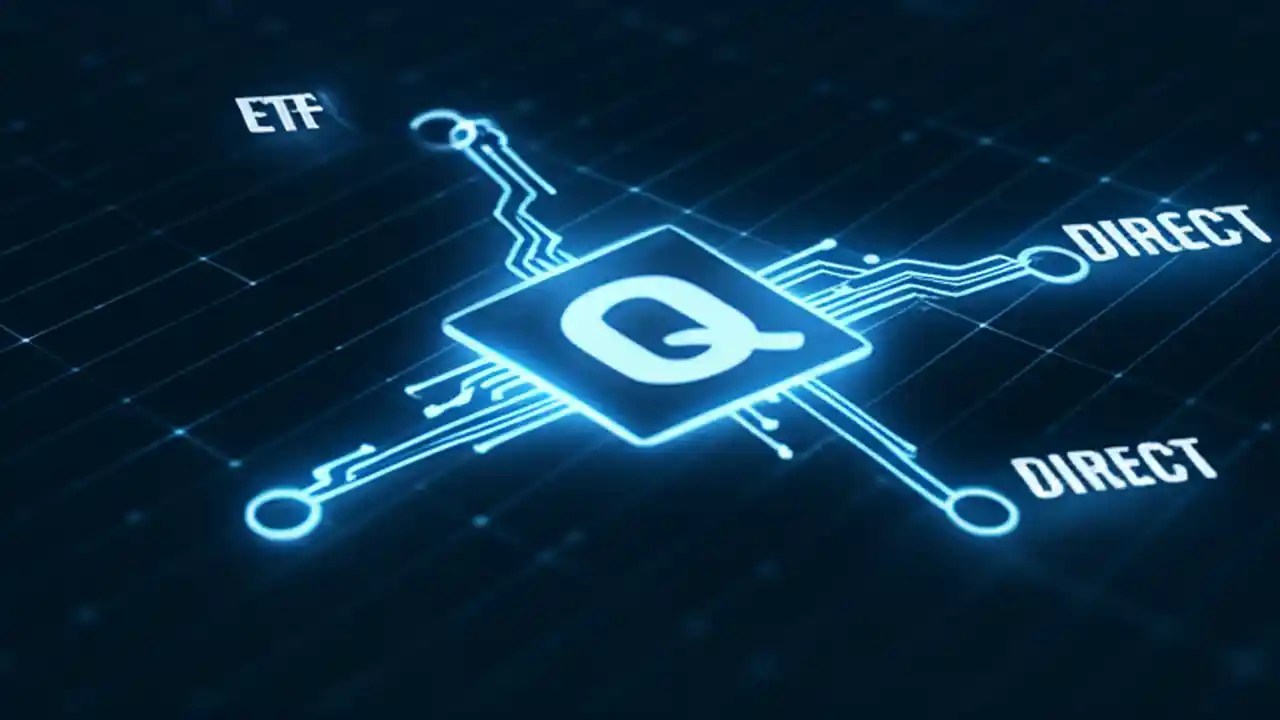 ETF

Q

DIRECT

DIRECT