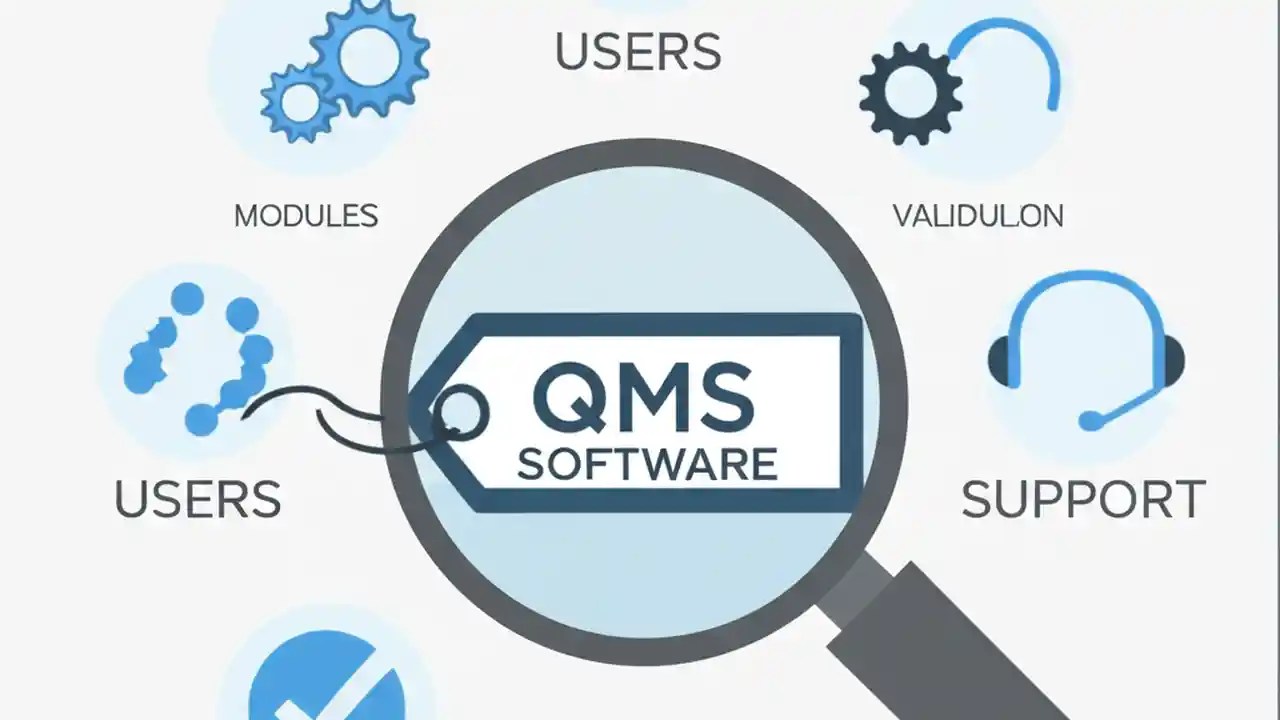 USERS

MODULES

VALIDULON

QMS
SOFTWARE

USERS

SUPPORT