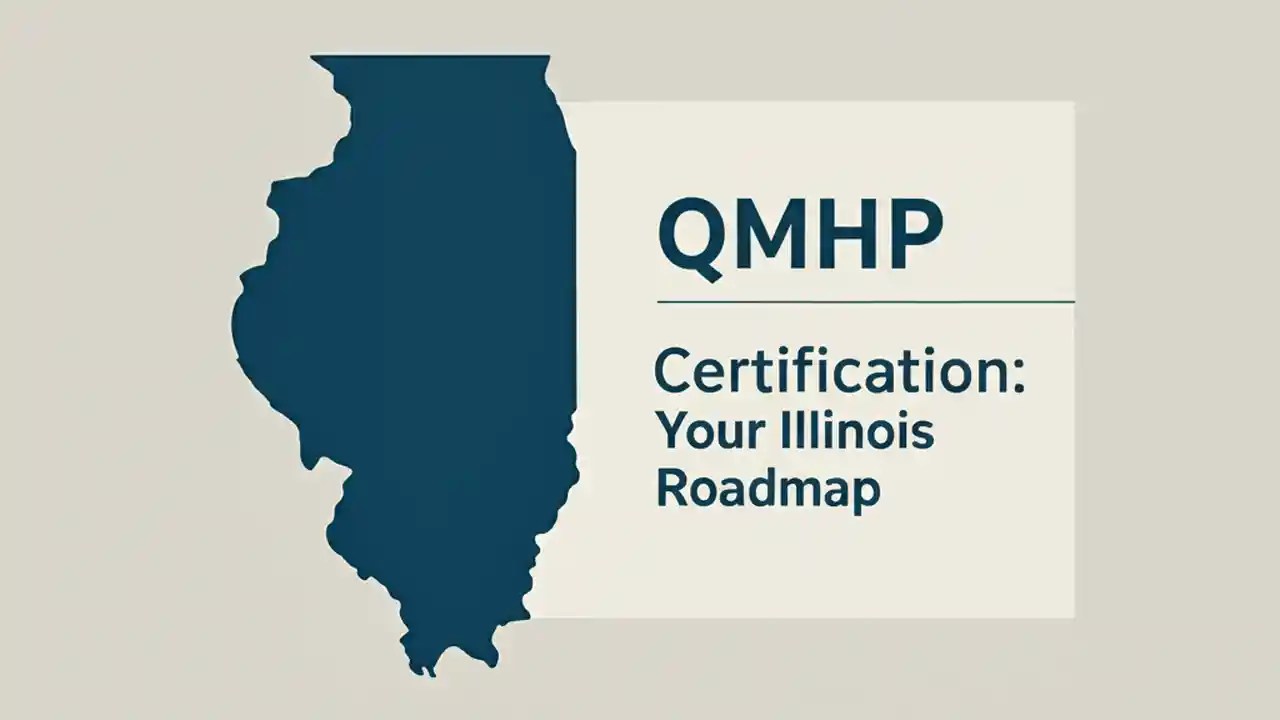 QMHP

Certification:
Your Illinois
Roadmap