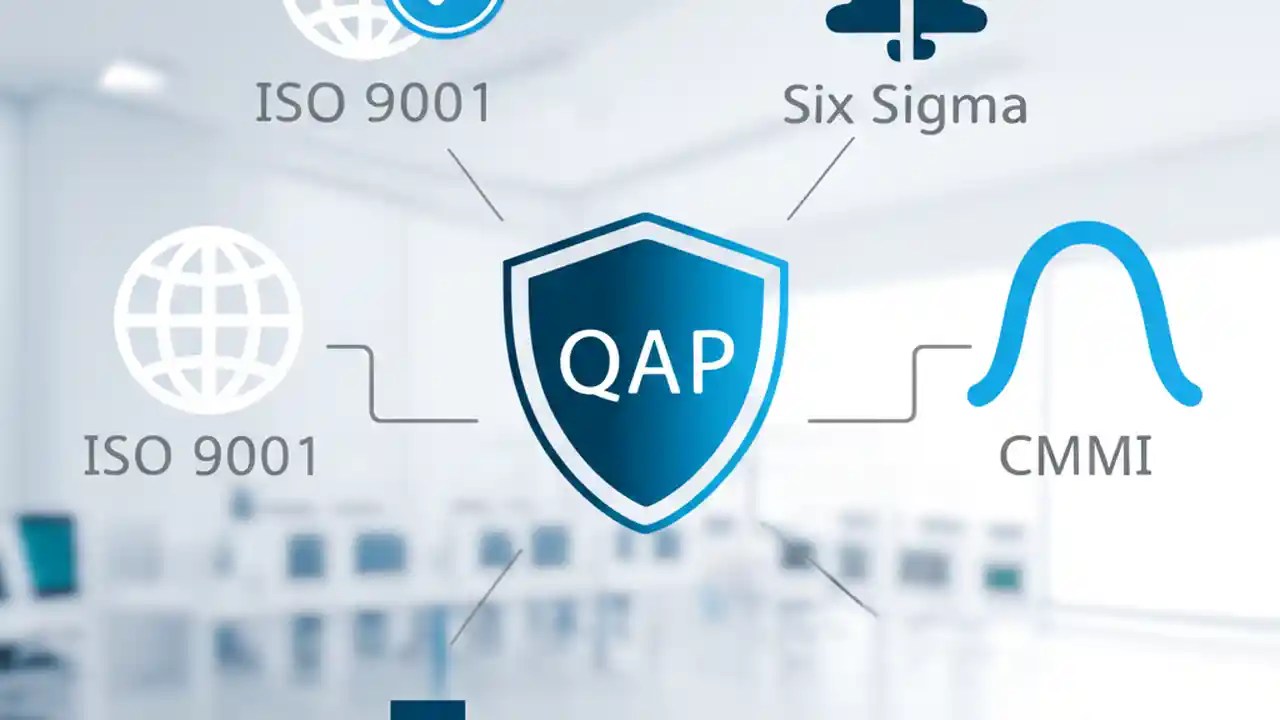 ISO 9001

Six Sigma

ISO 9001

QAP

CMMI