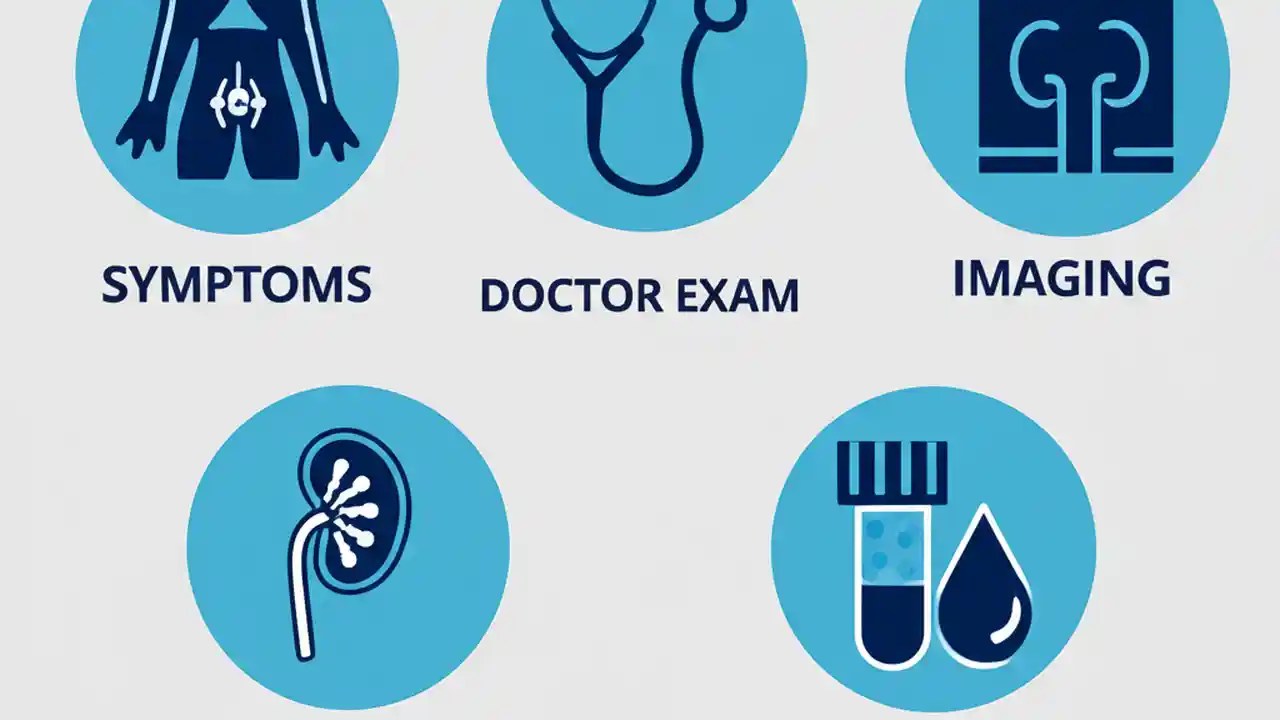 SYMPTOMS

DOCTOR EXAM

IMAGING