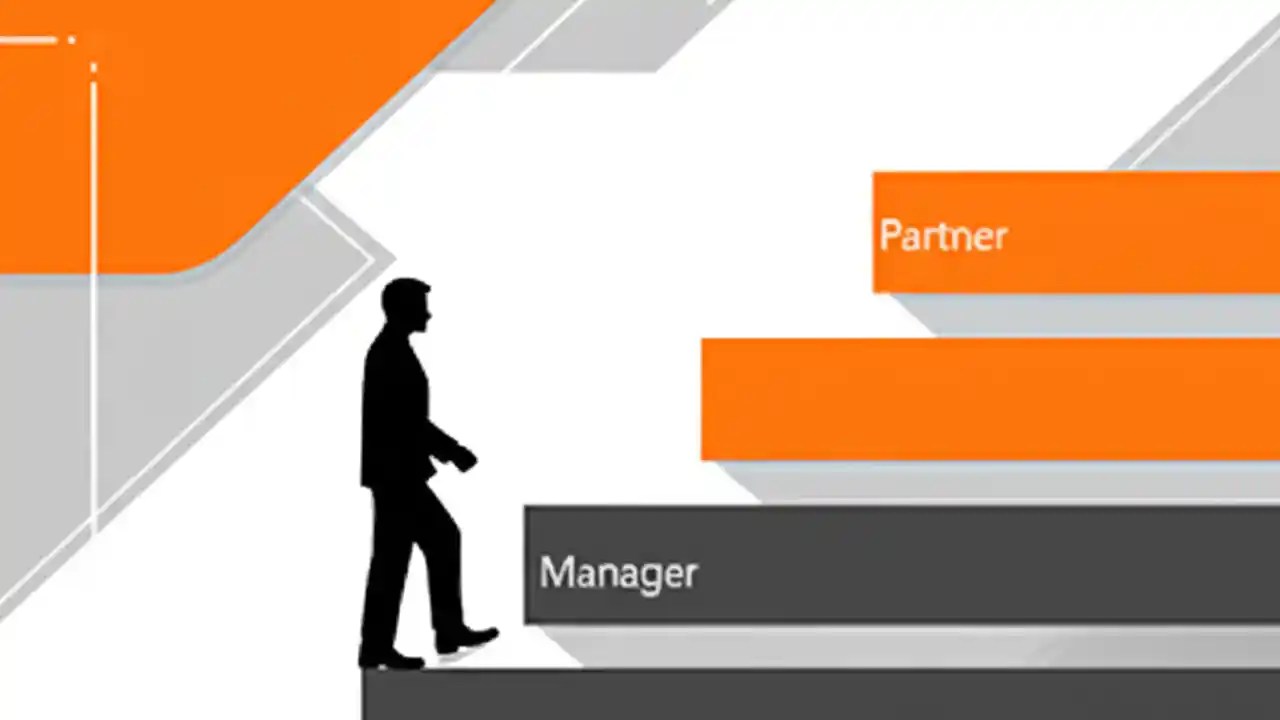 Partner

Manager