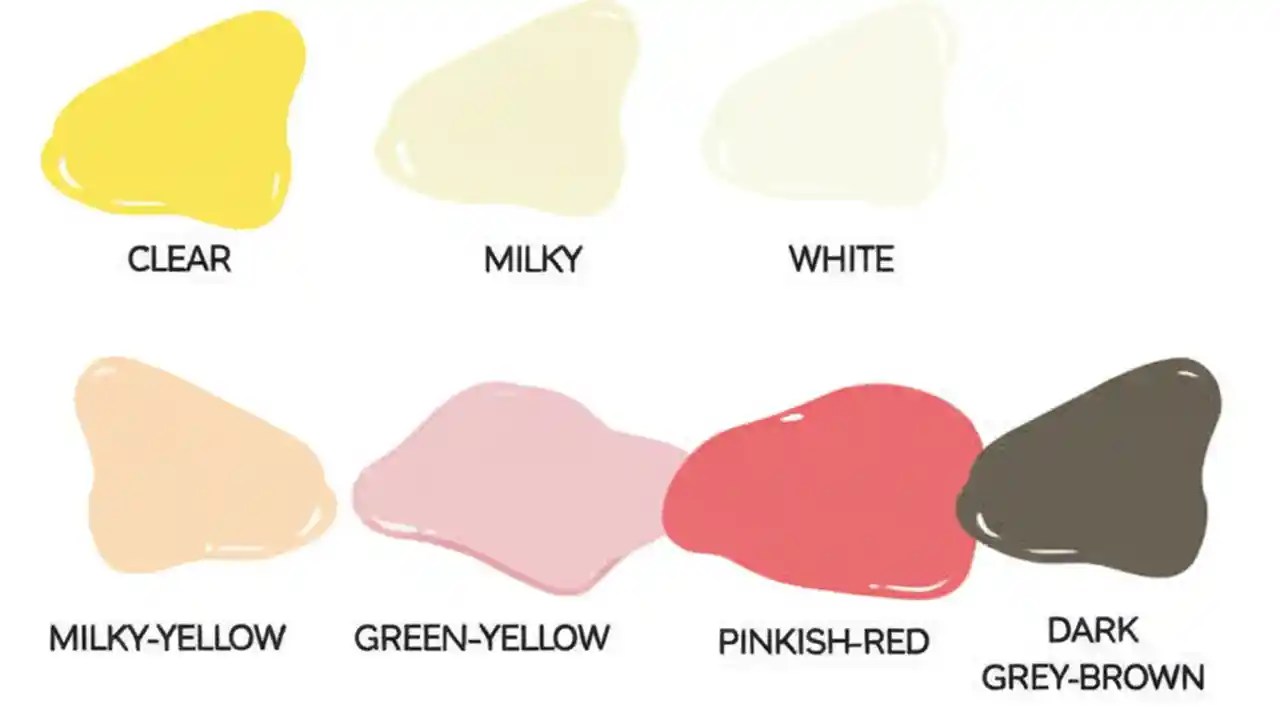 CLEAR

MILKY

WHITE

MILKY-YELLOW

GREEN-YELLOW

PINKISH-RED

DARK GREY-BROWN