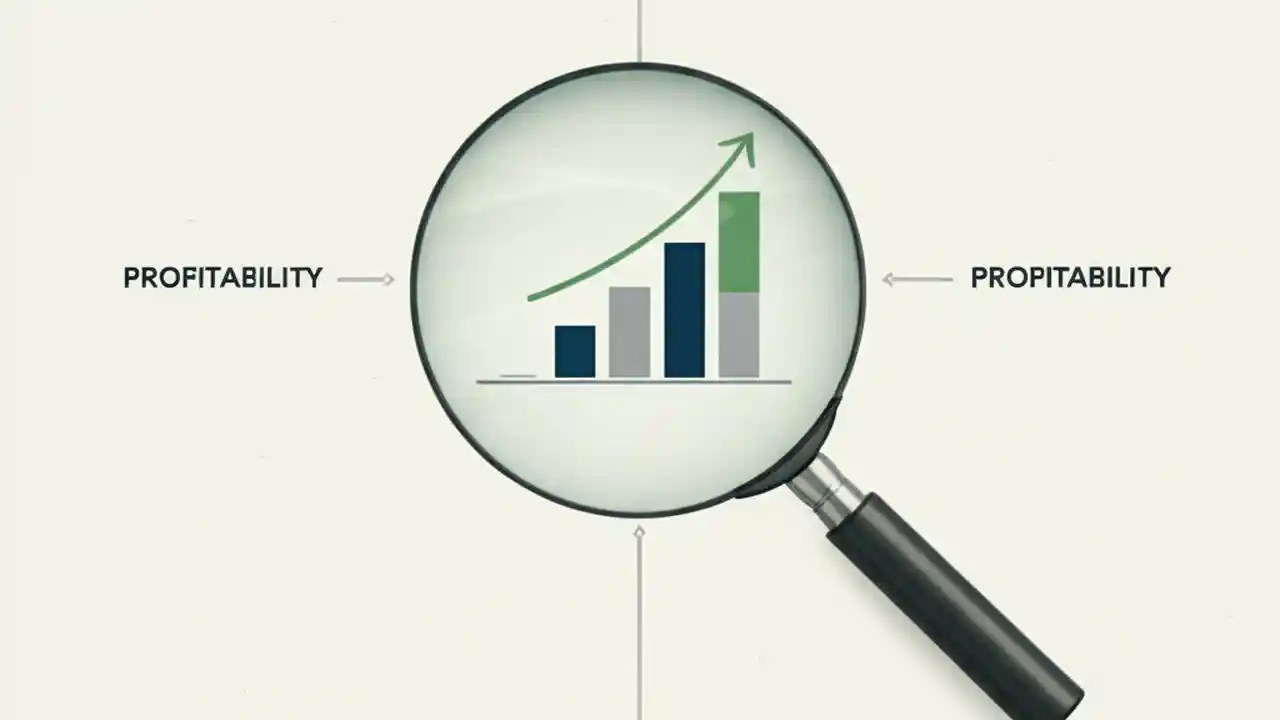 PROFITABILITY

PROPITABILITY