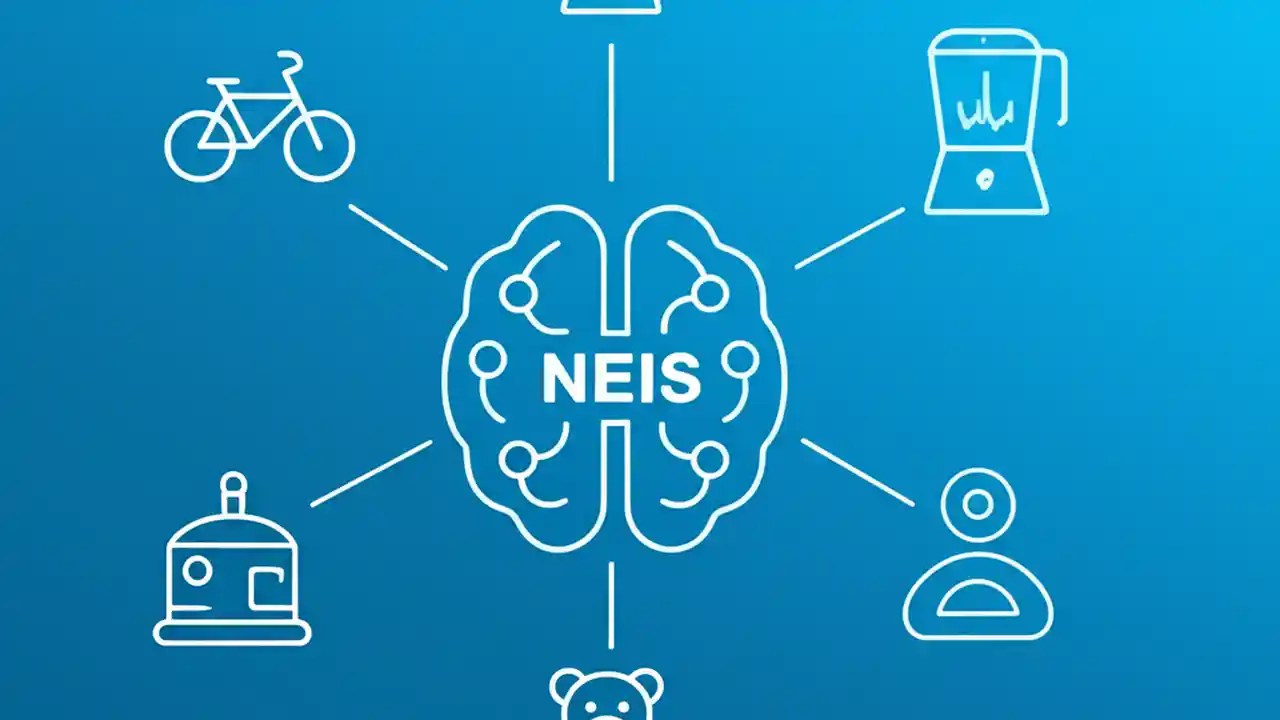 NEIS