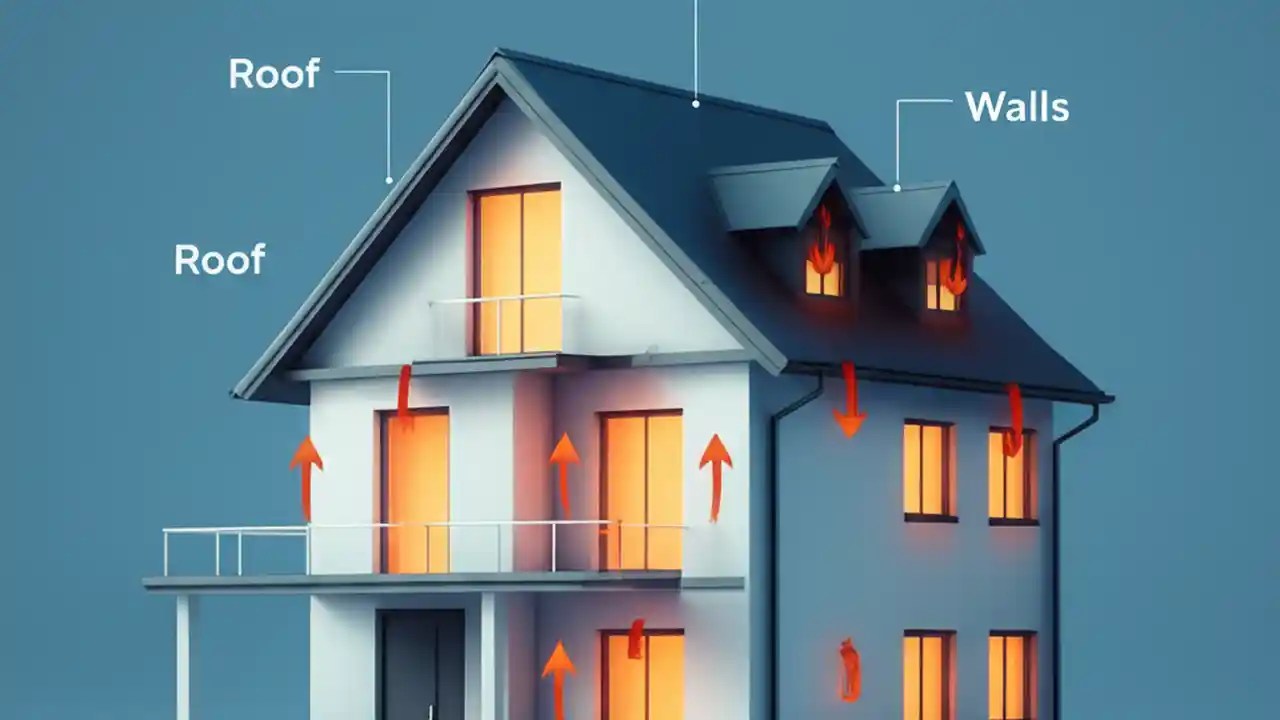 Roof

Walls

Roof